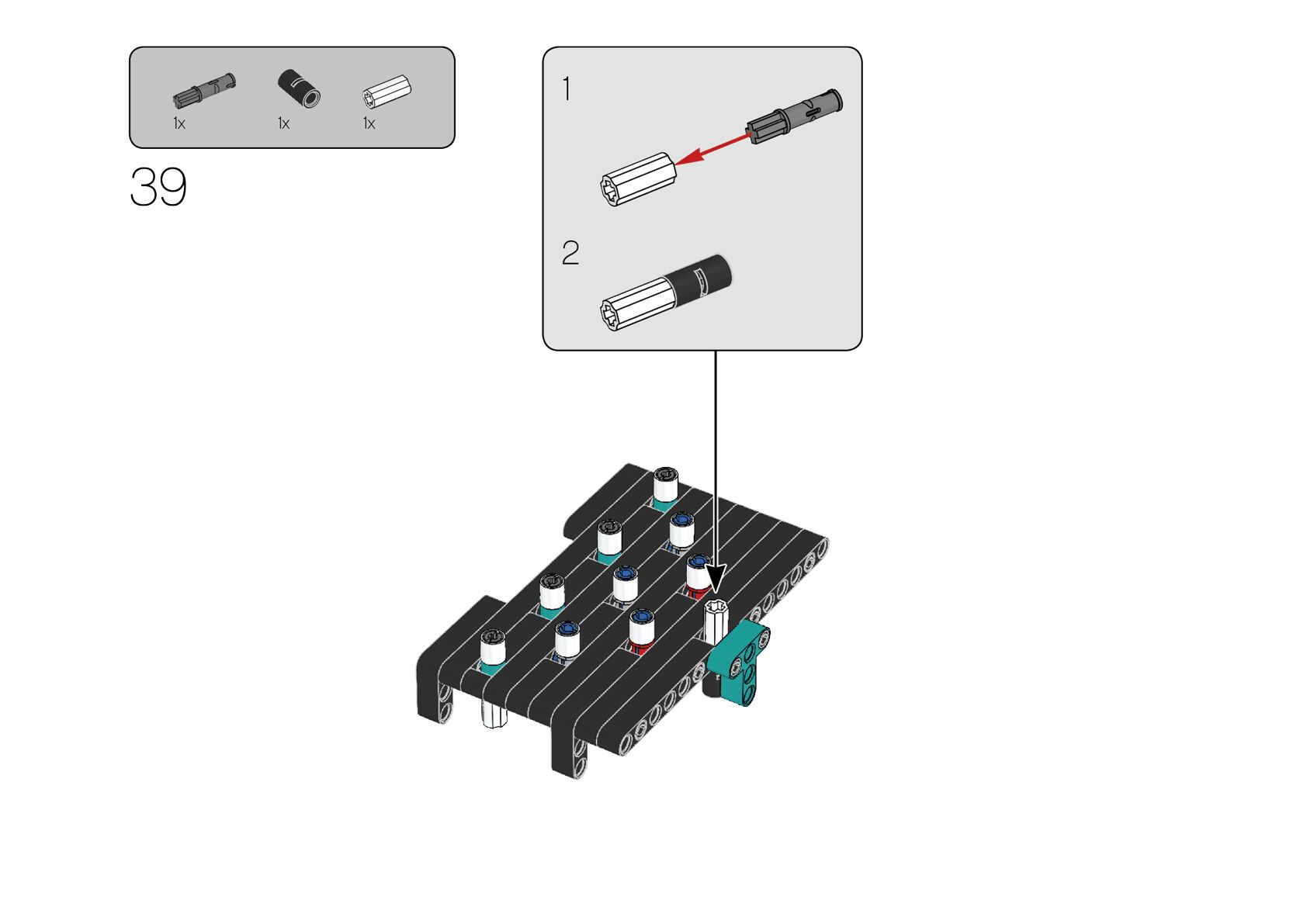 1x
1x
1x

39

1

2