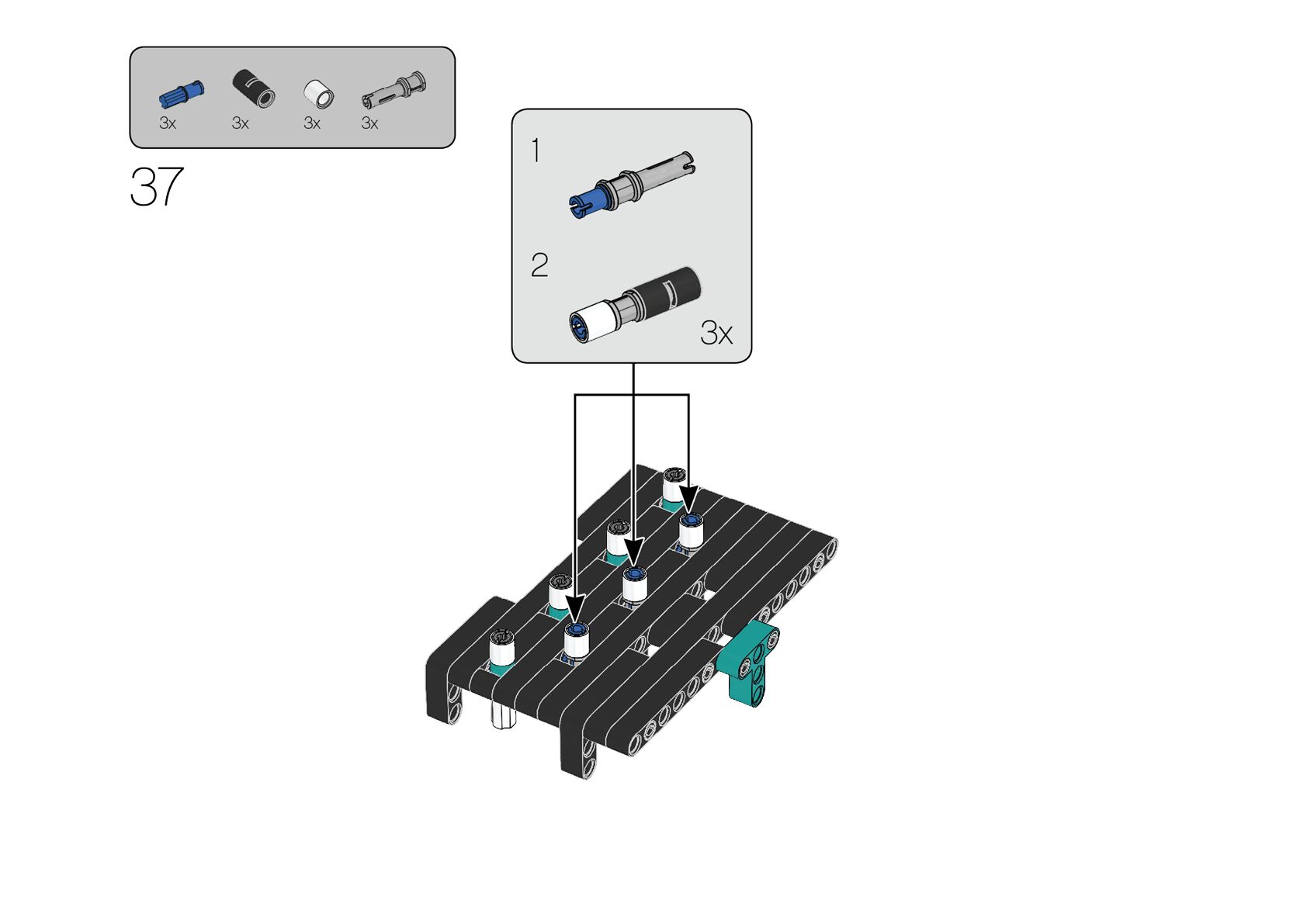 3x 3x 3x 3x

37

1

2

3x