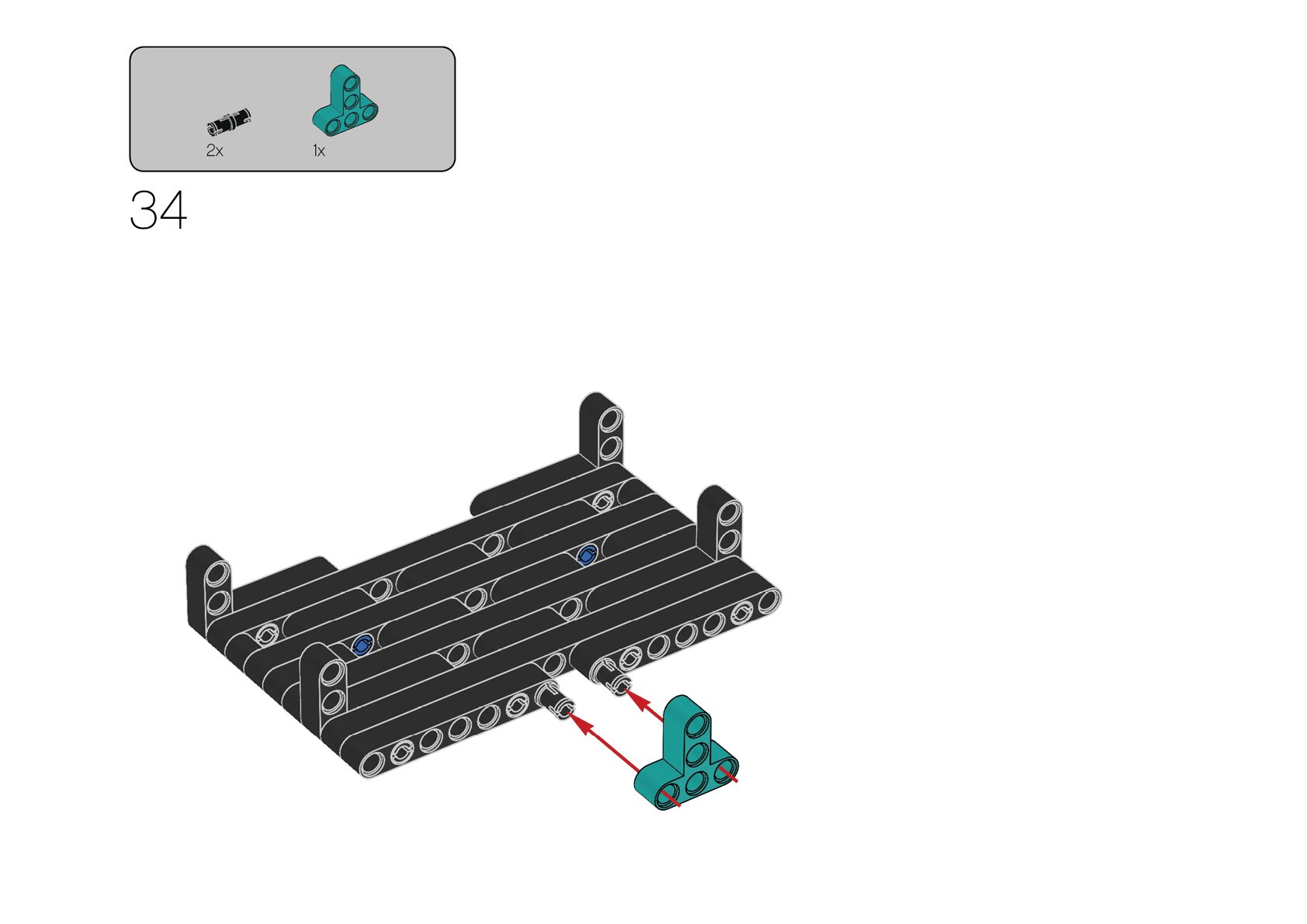 2x
1x
34