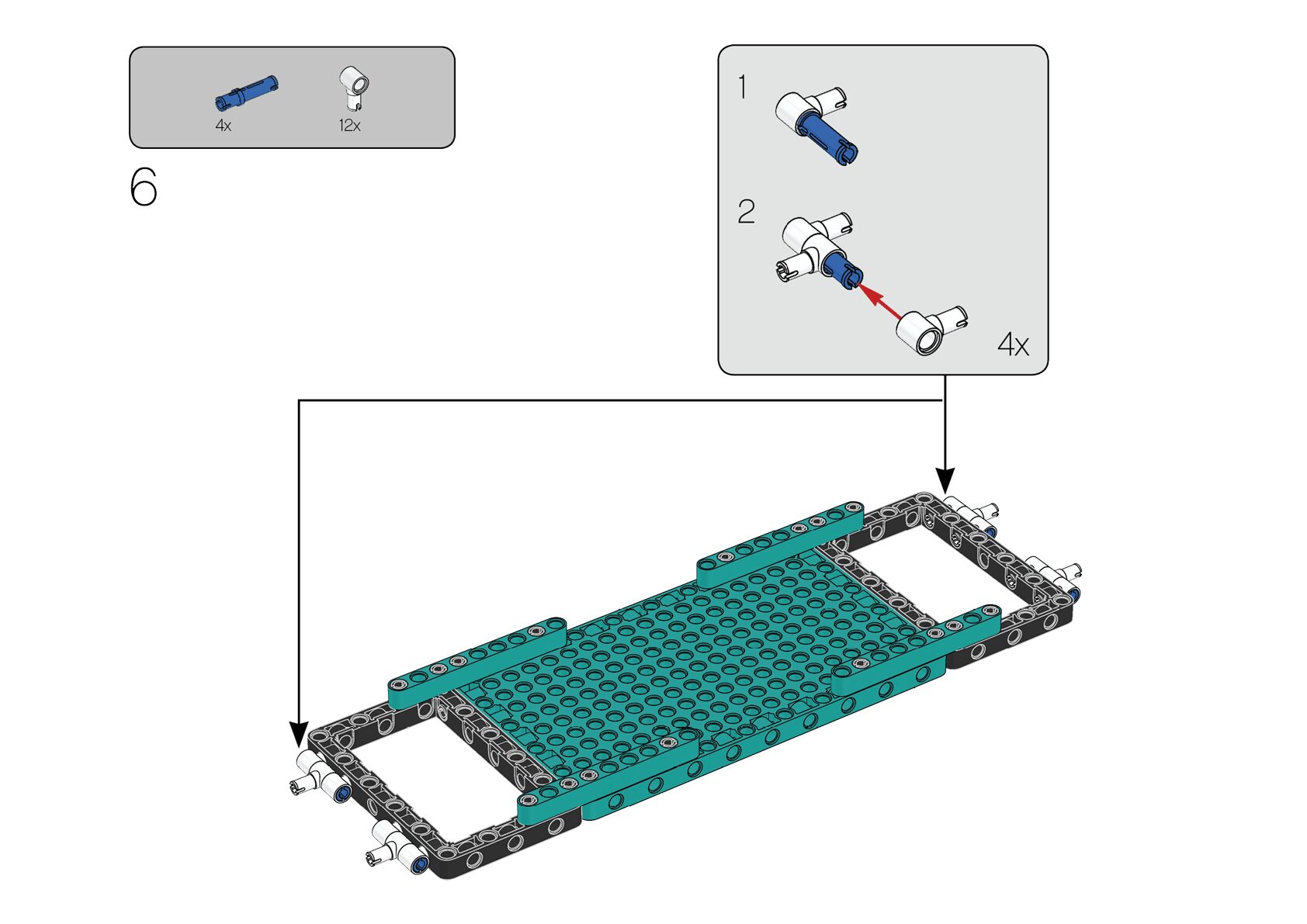 4x
12x

6

1

2

4x