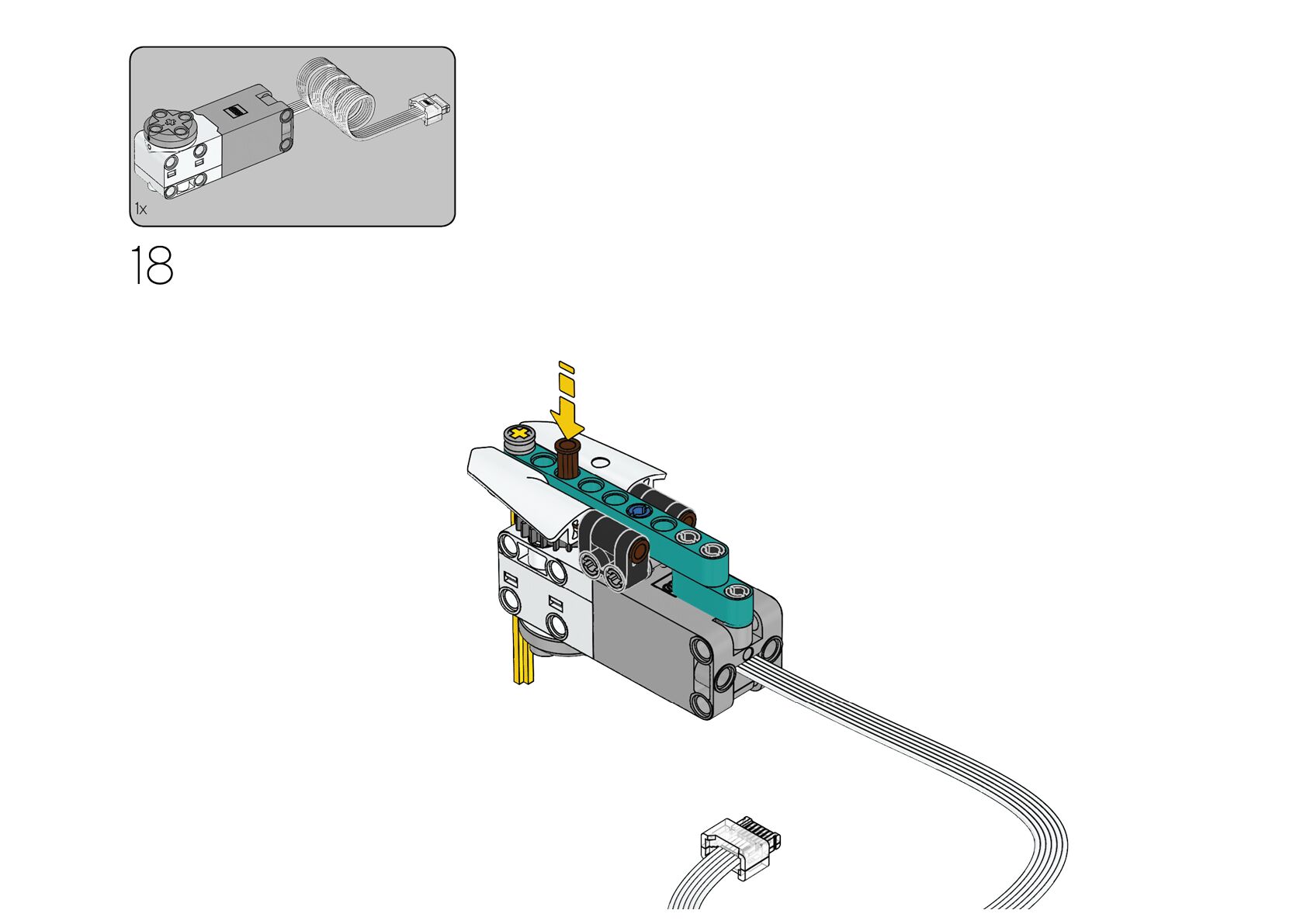 1x

18