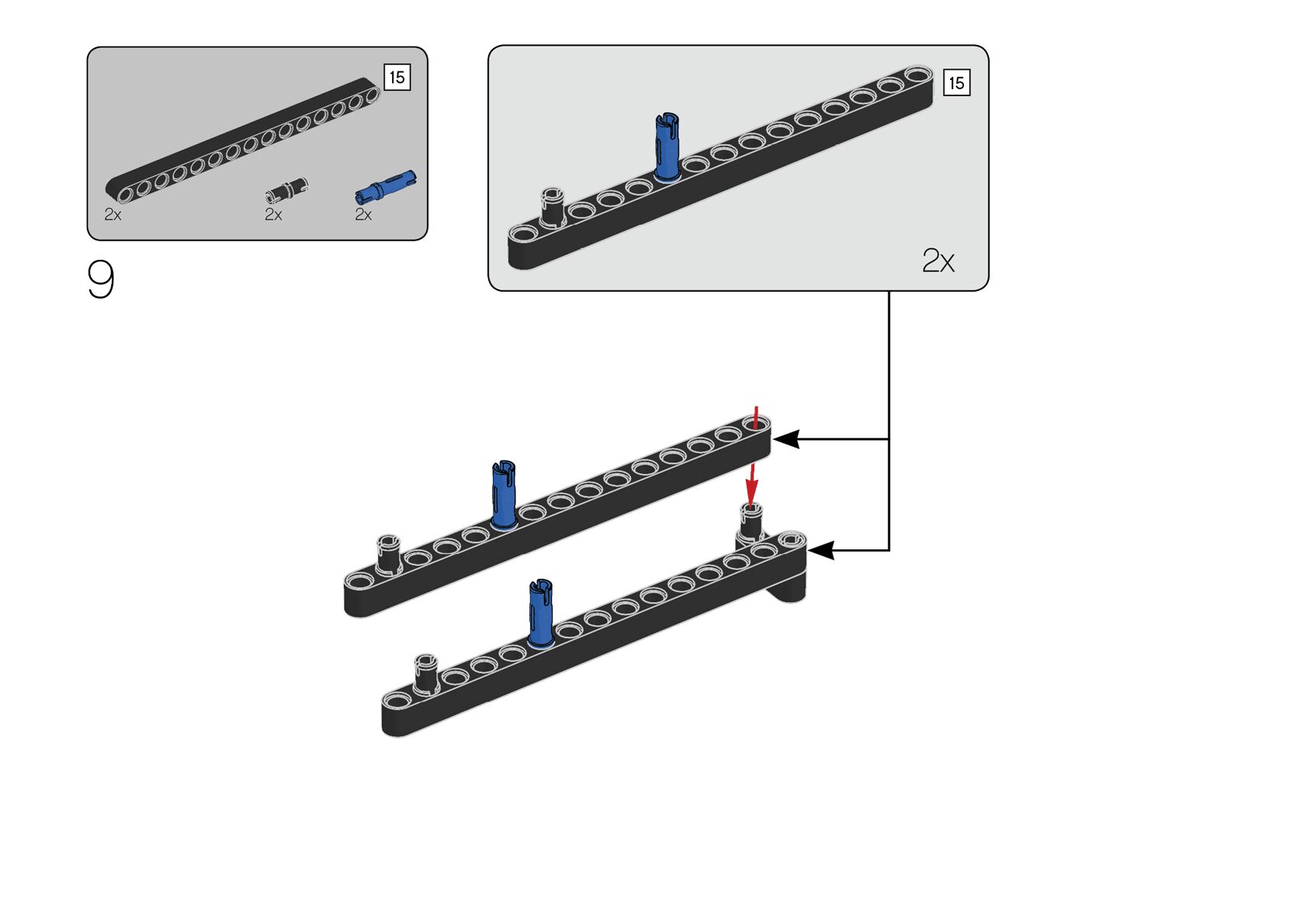 15

2x 2x 2x

9

15

2x