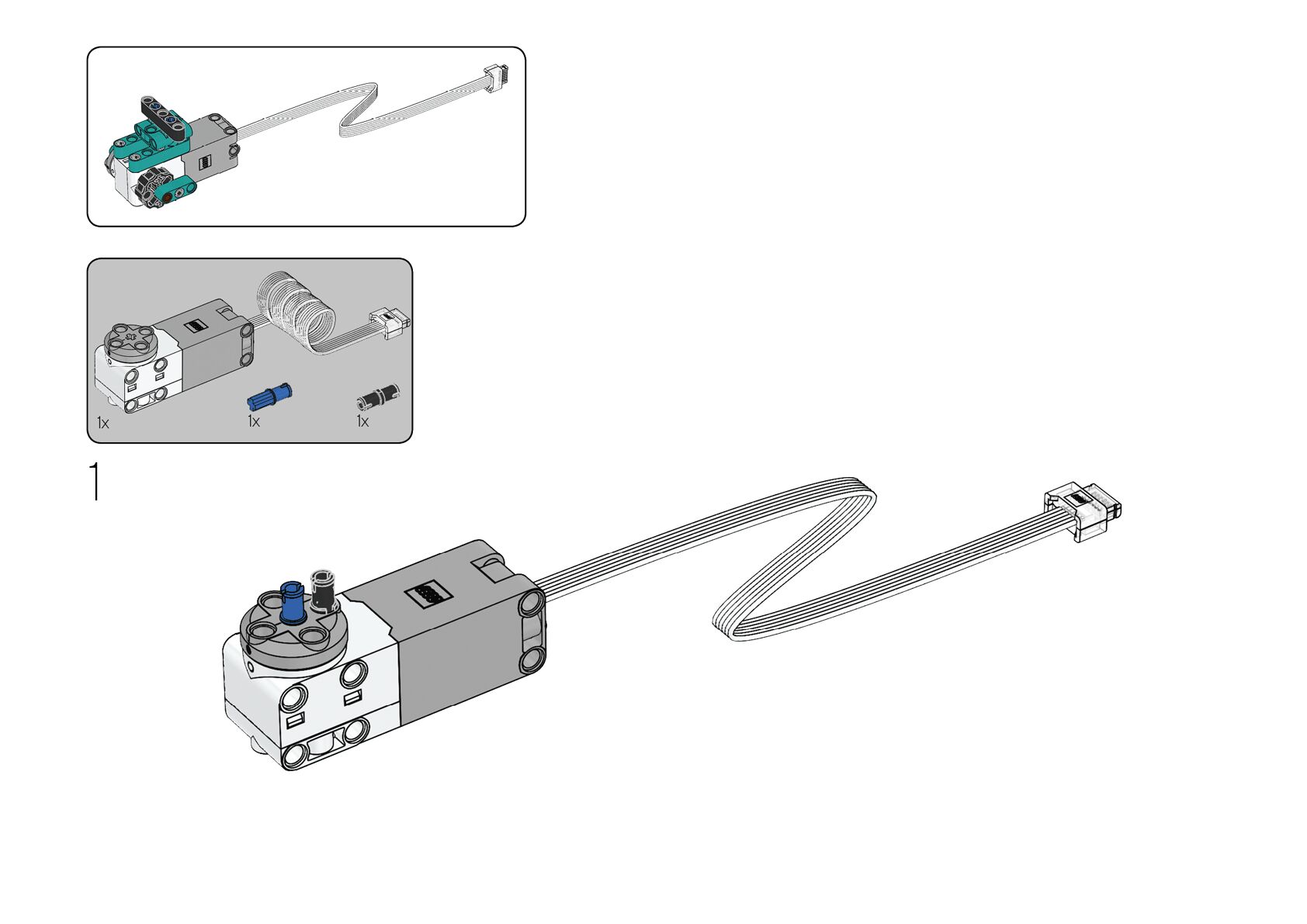 1x
1x
1x

1