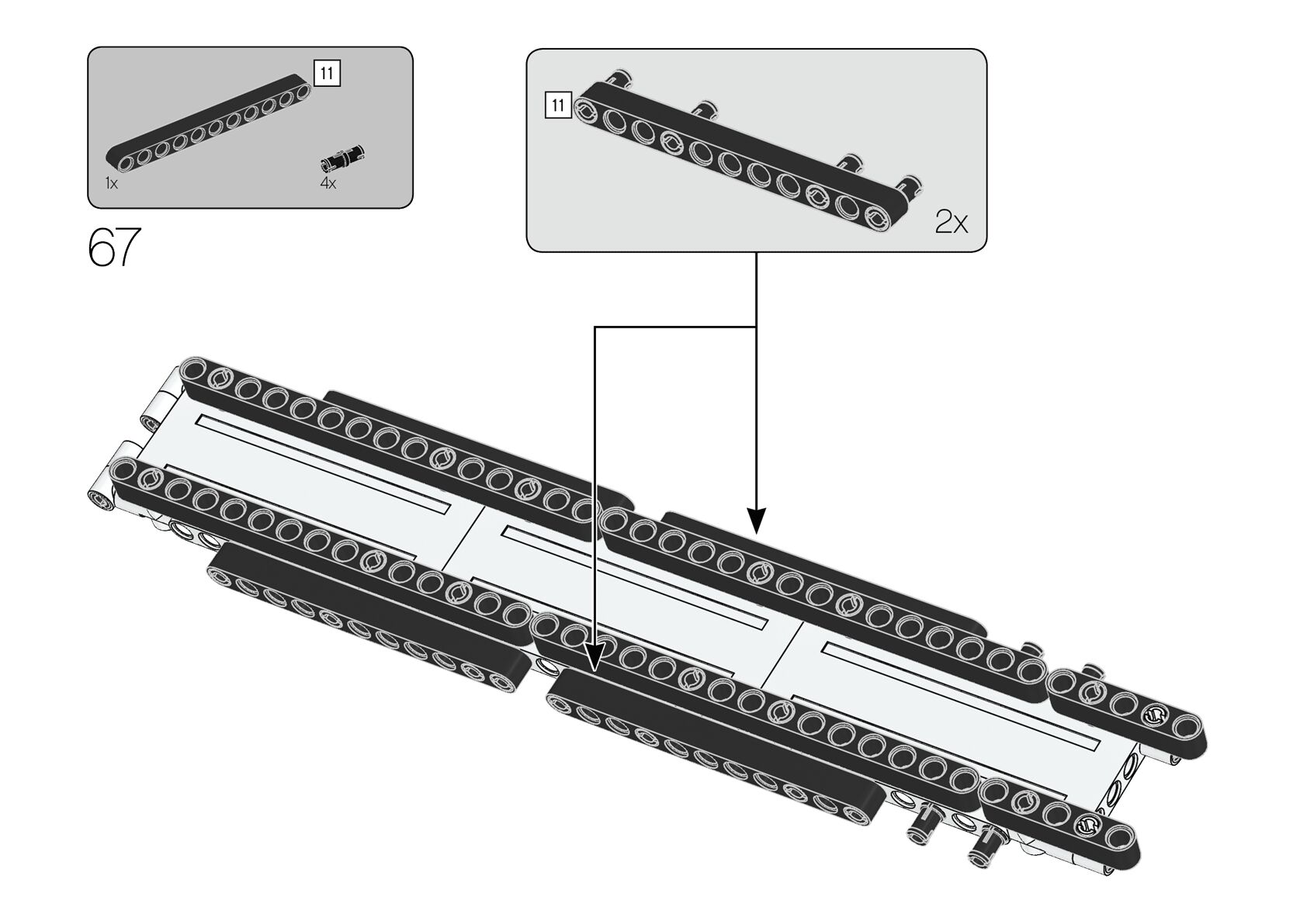 11

1x

4x

67

11

2x