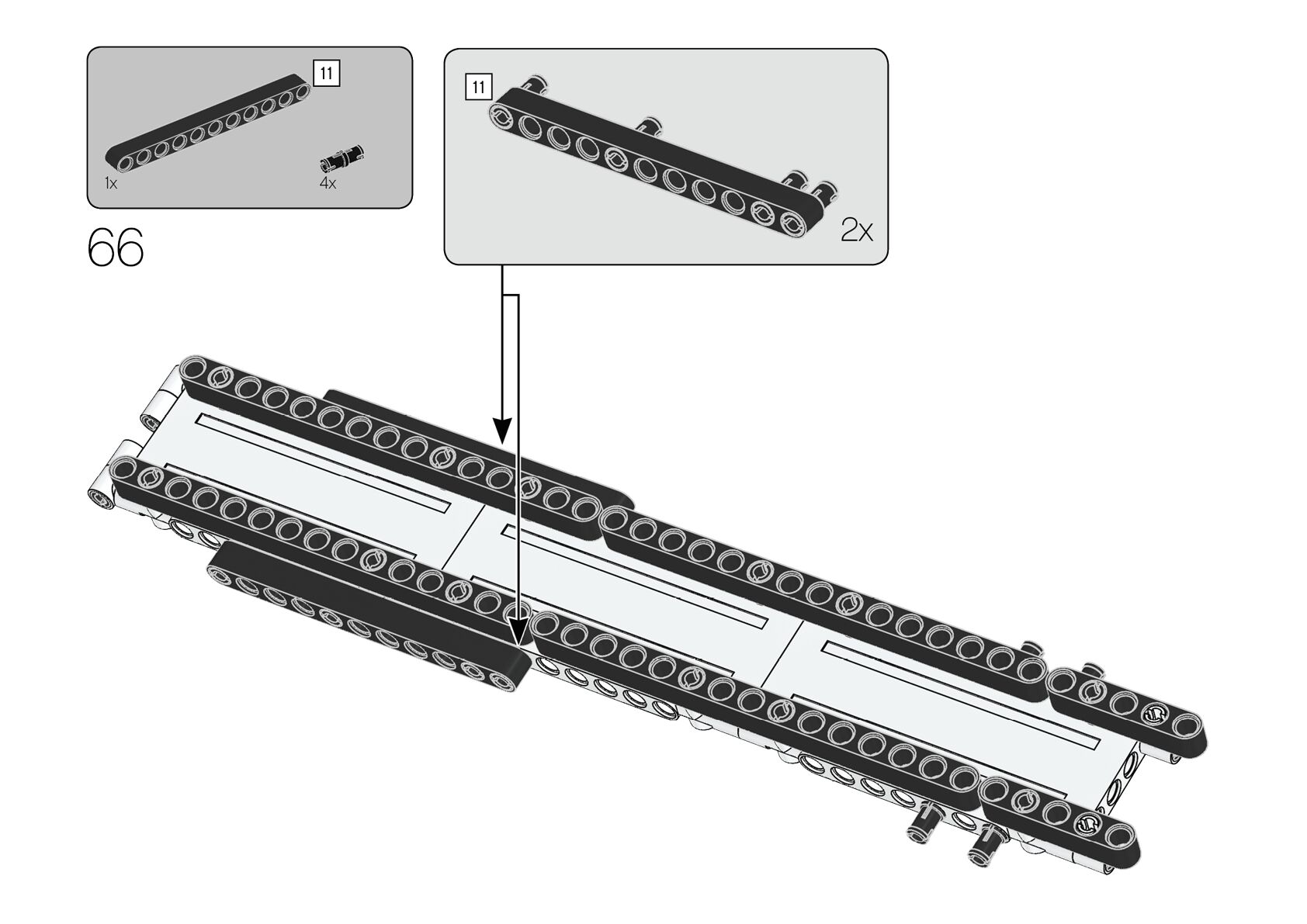 11

1x

4x

66

11

2x