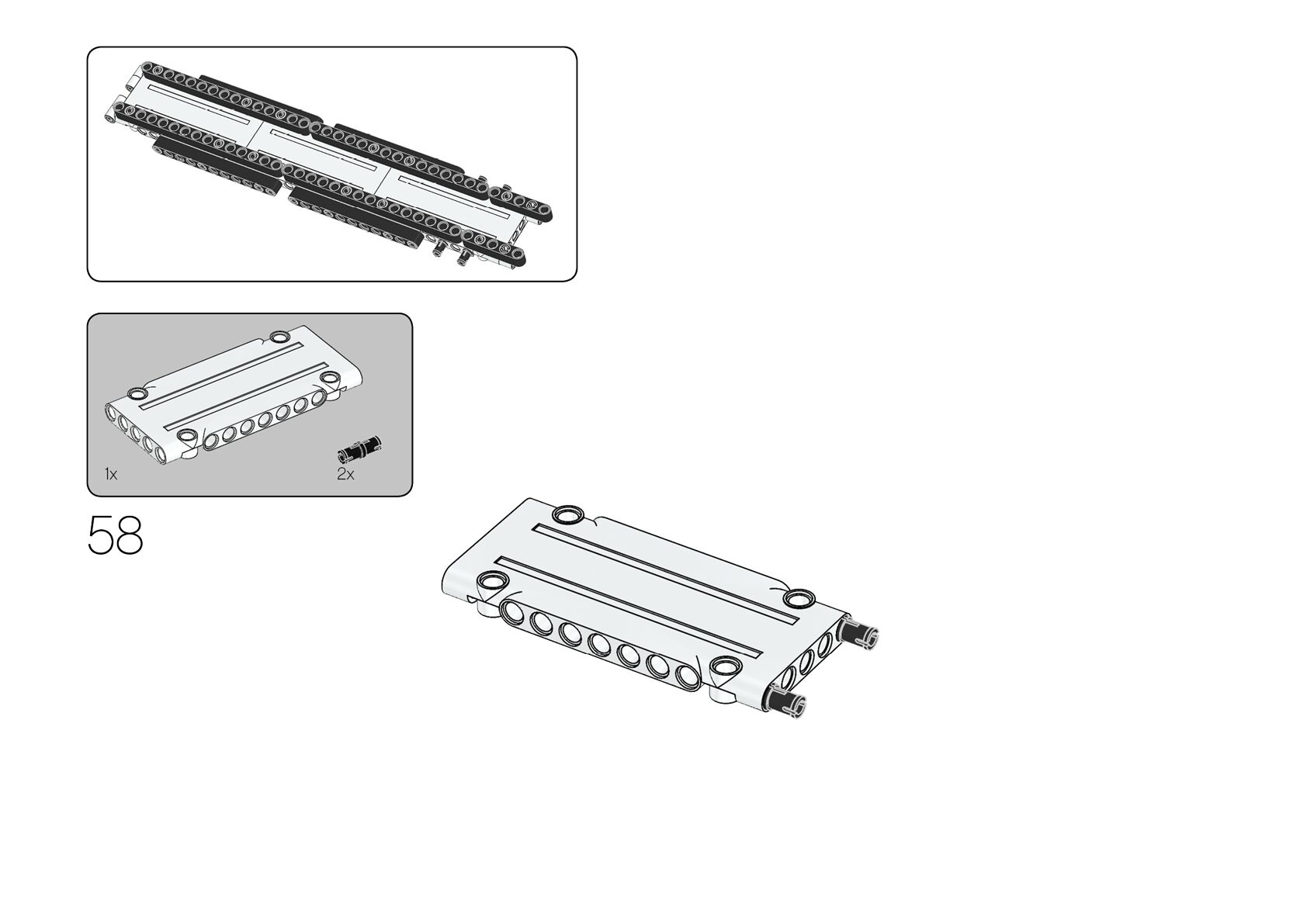 1x

2x

58