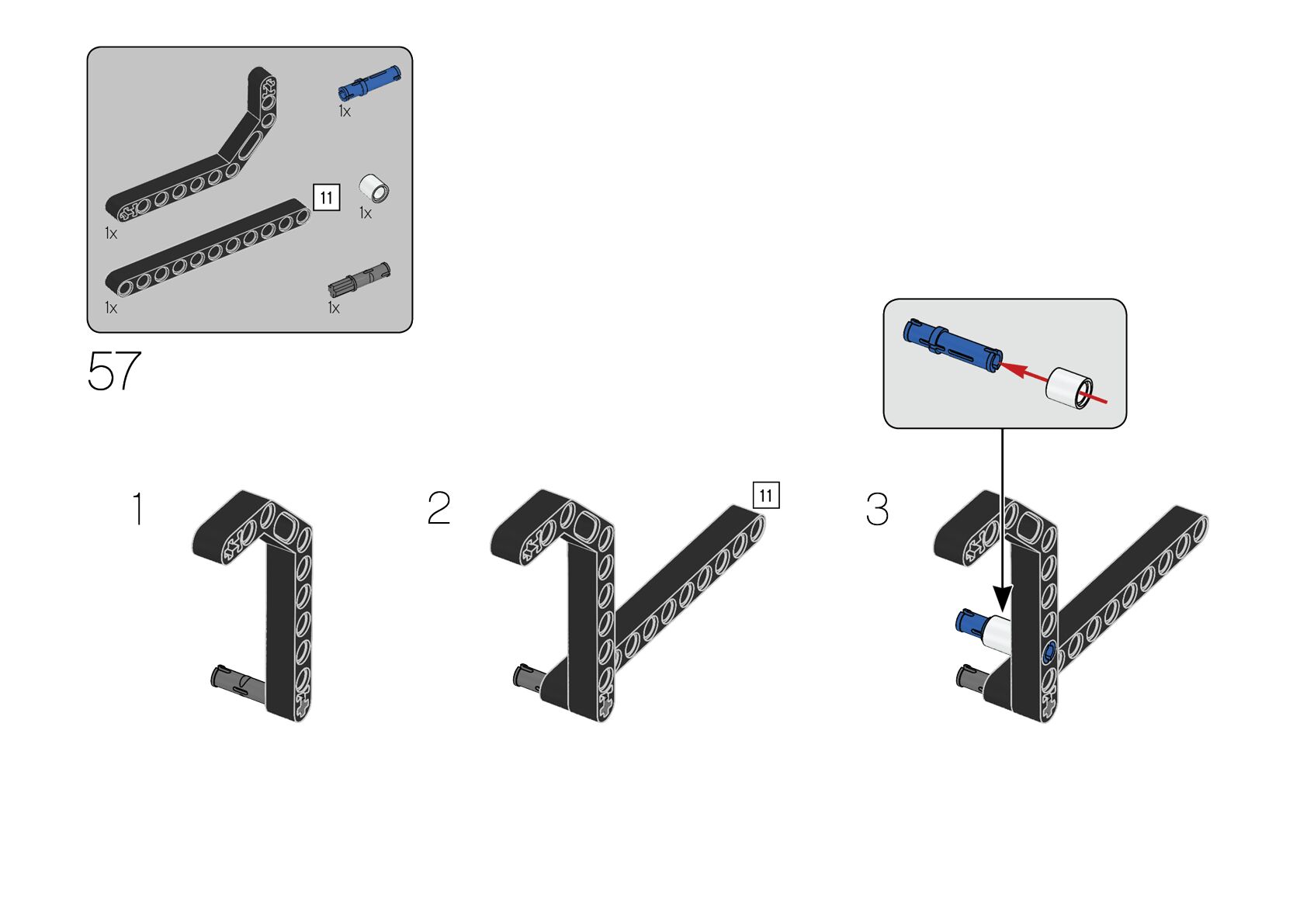 1x

11

1x

1x

1x

1x

57

1

2

11

3