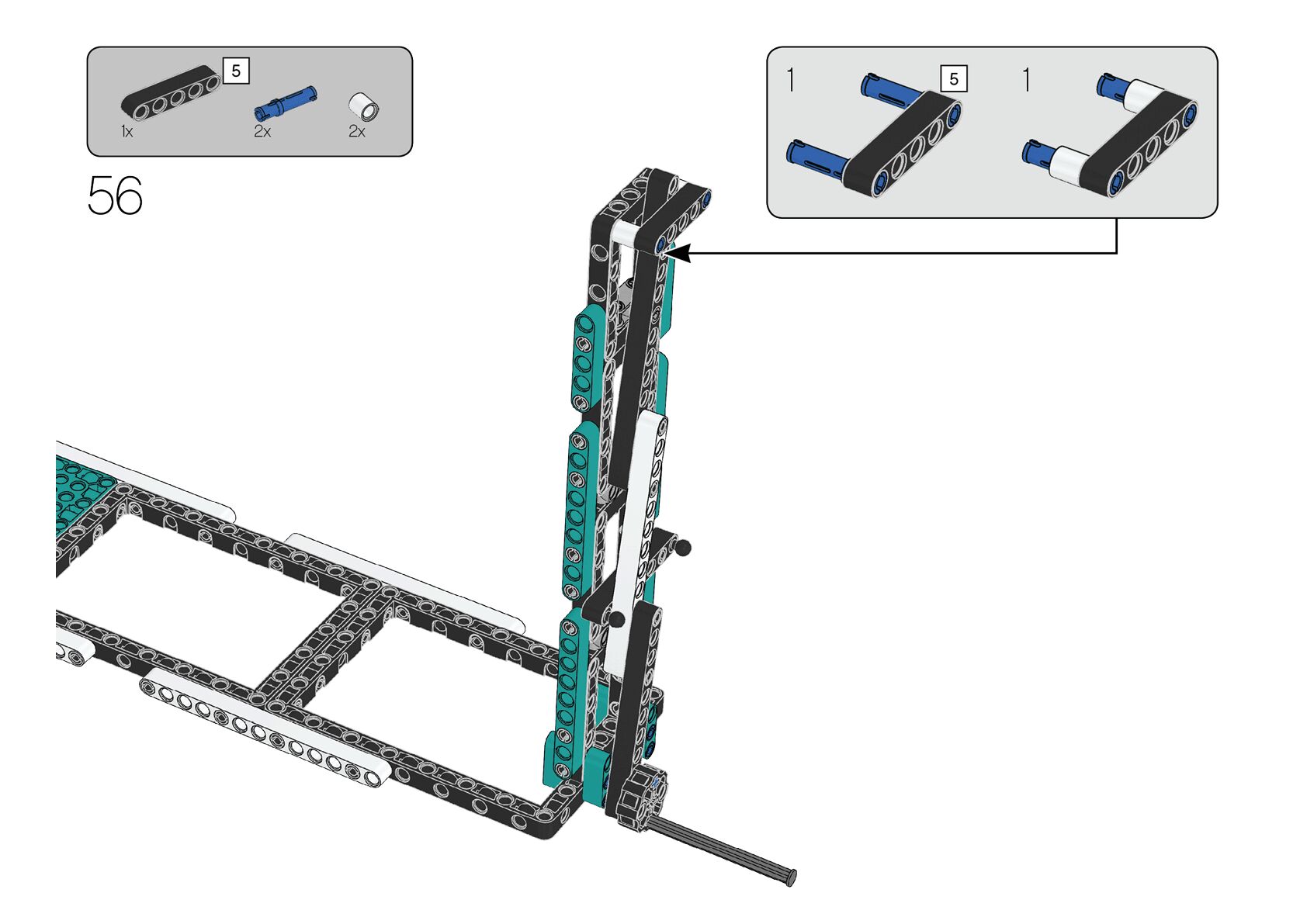 5

1x

2x

2x

56

1

5

1