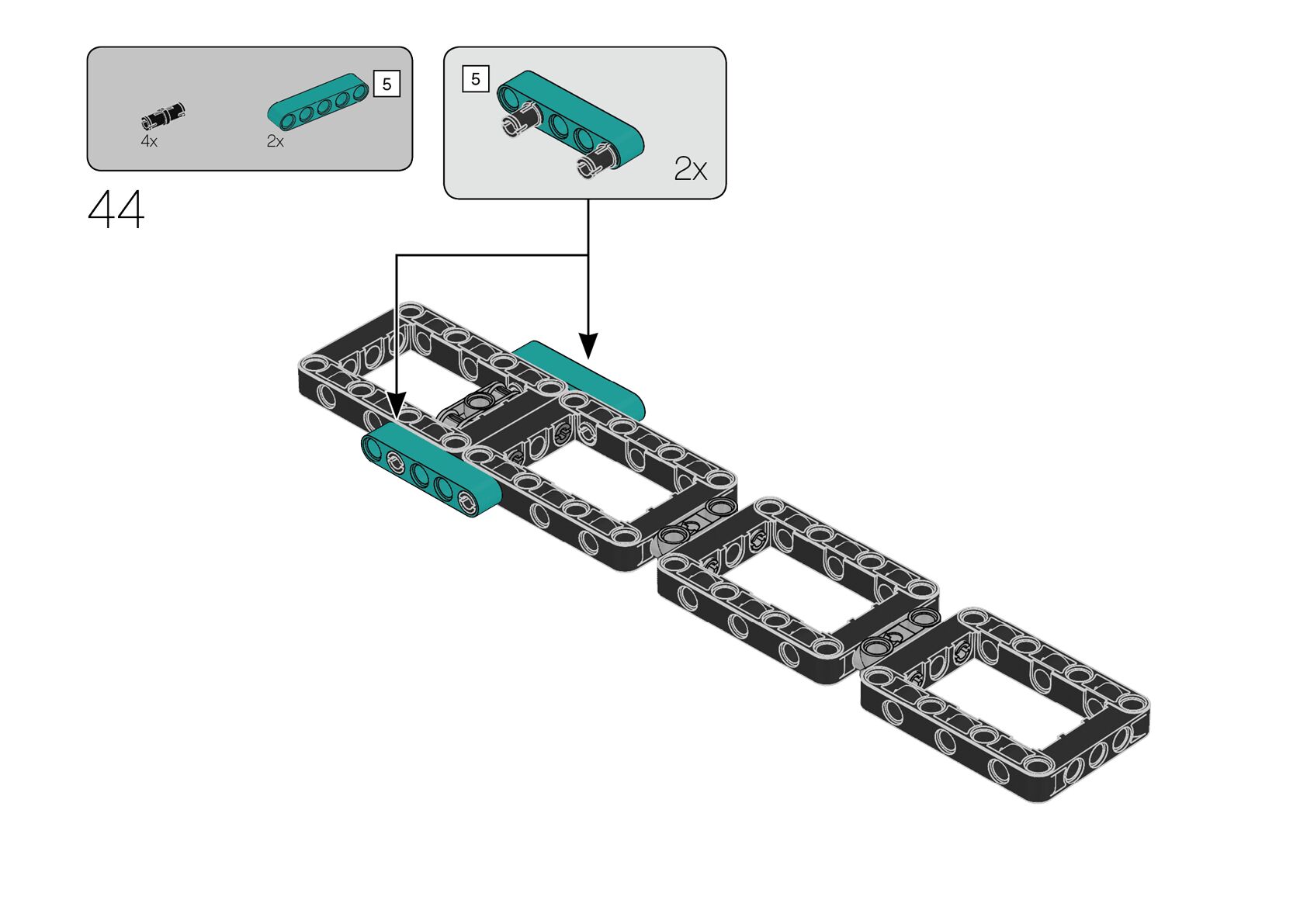 4x
2x
5

44

5
2x