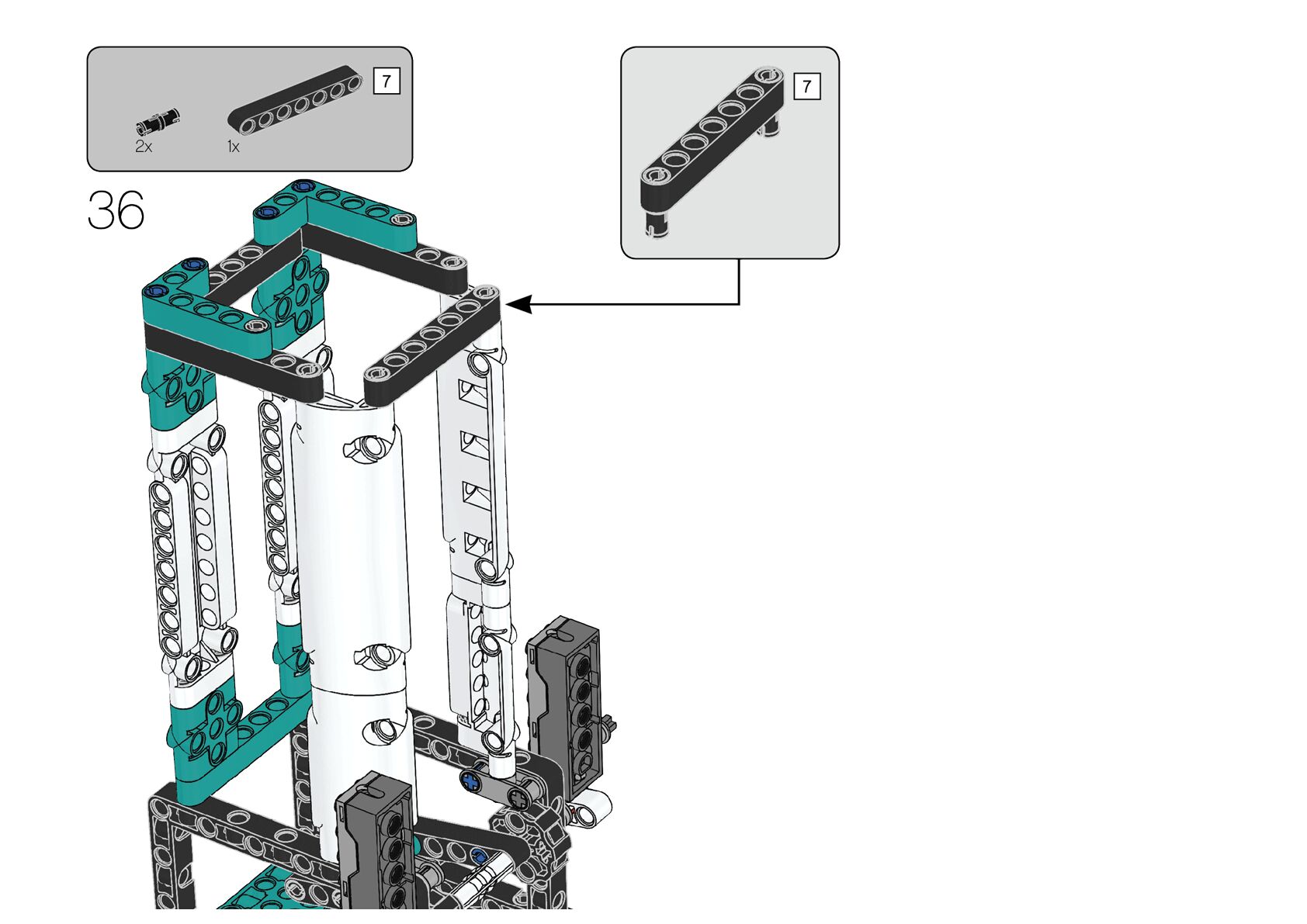 7

2x

1x

36

7