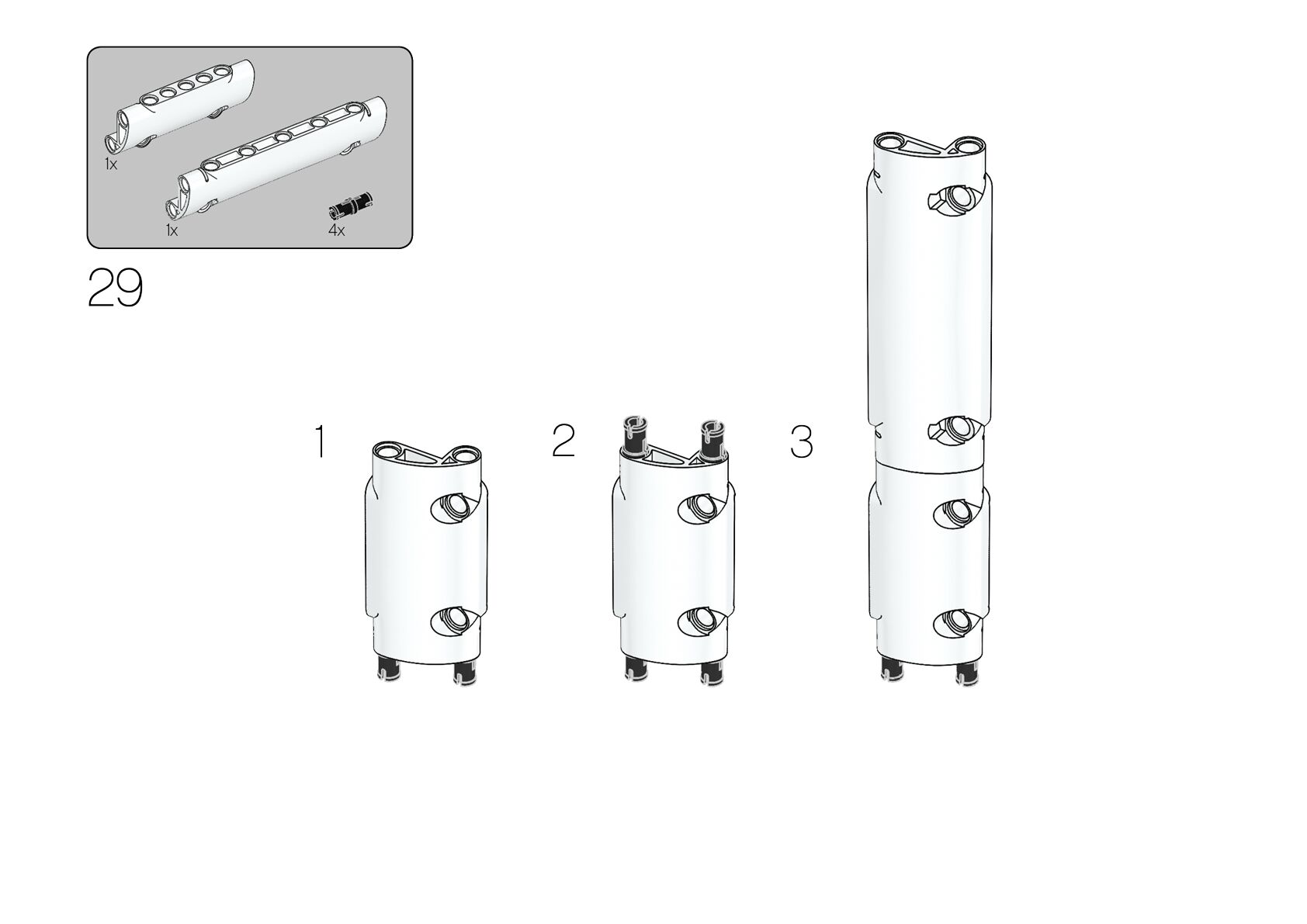 1x

1x

4x

29

1

2

3