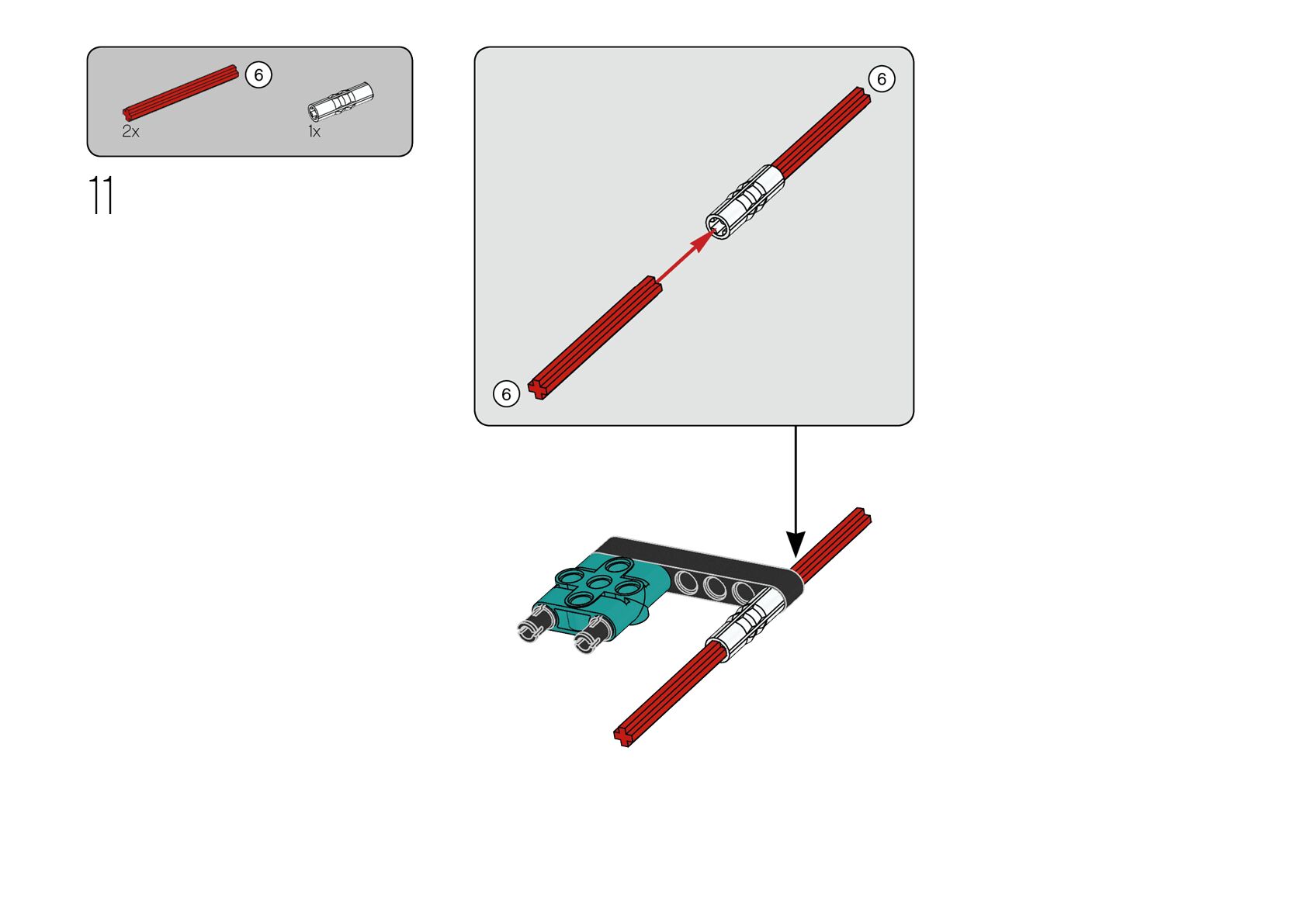 6
2x
1x
11
6
6