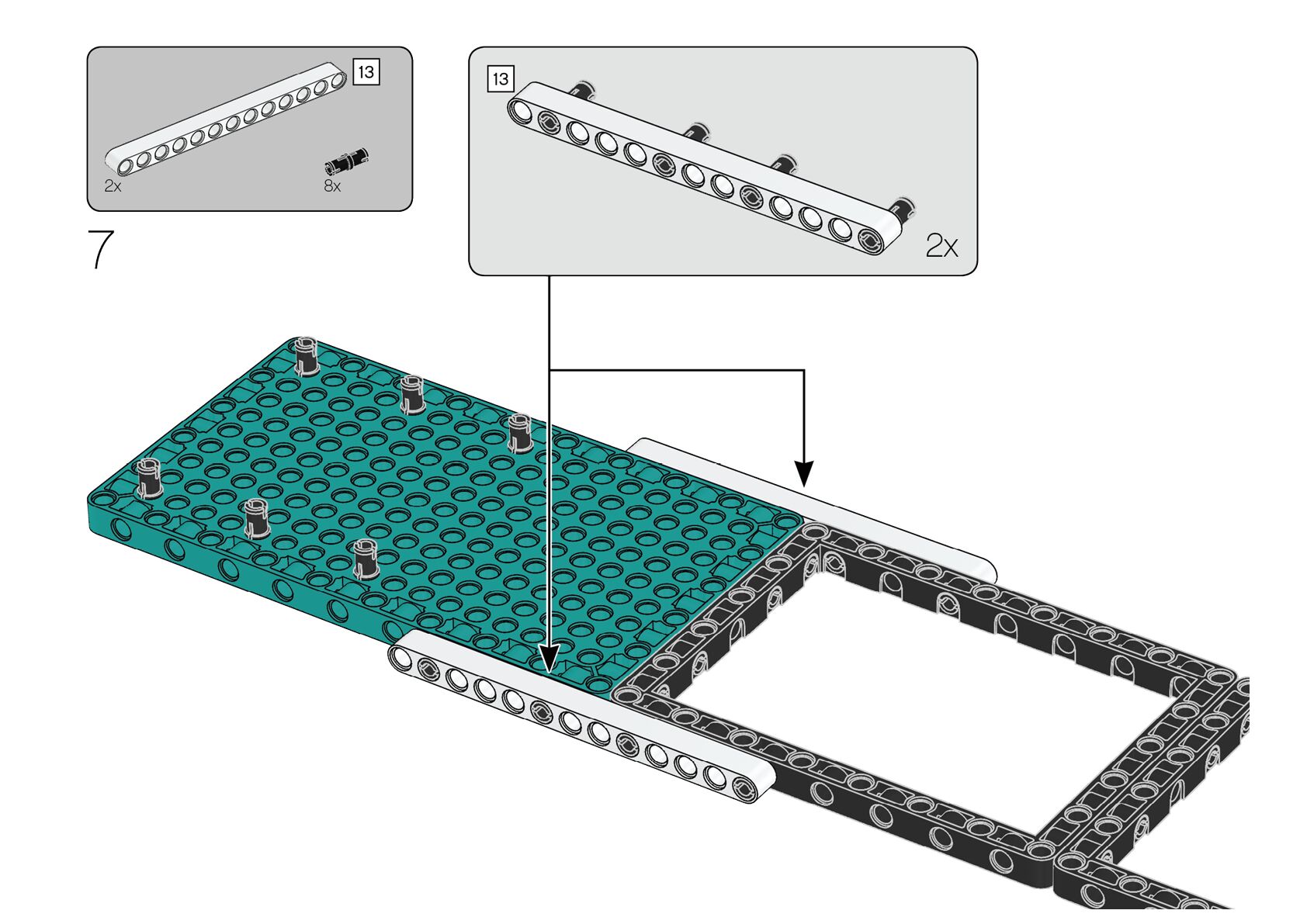 13

2x

8x

7

13

2x