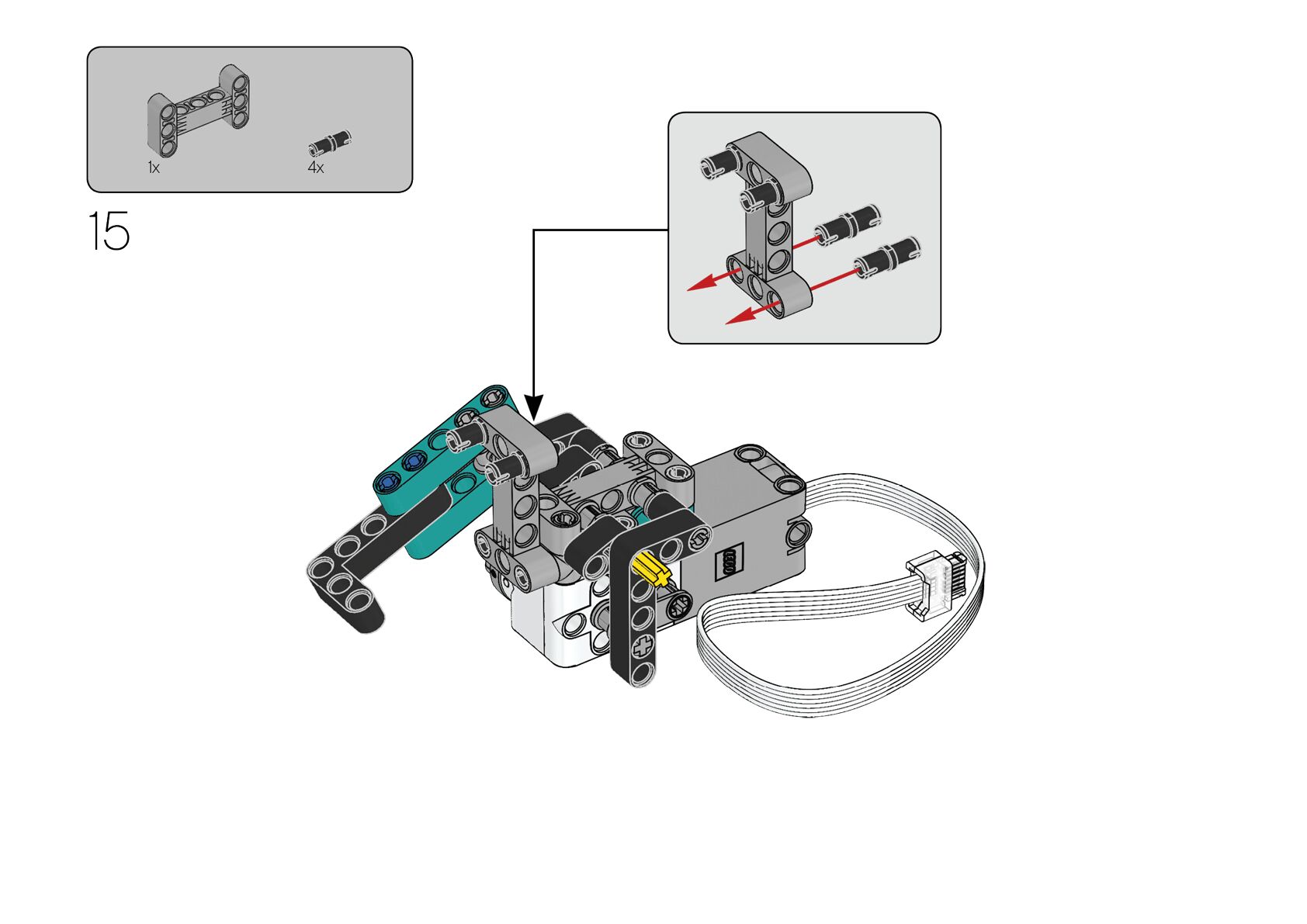 1x

4x

15