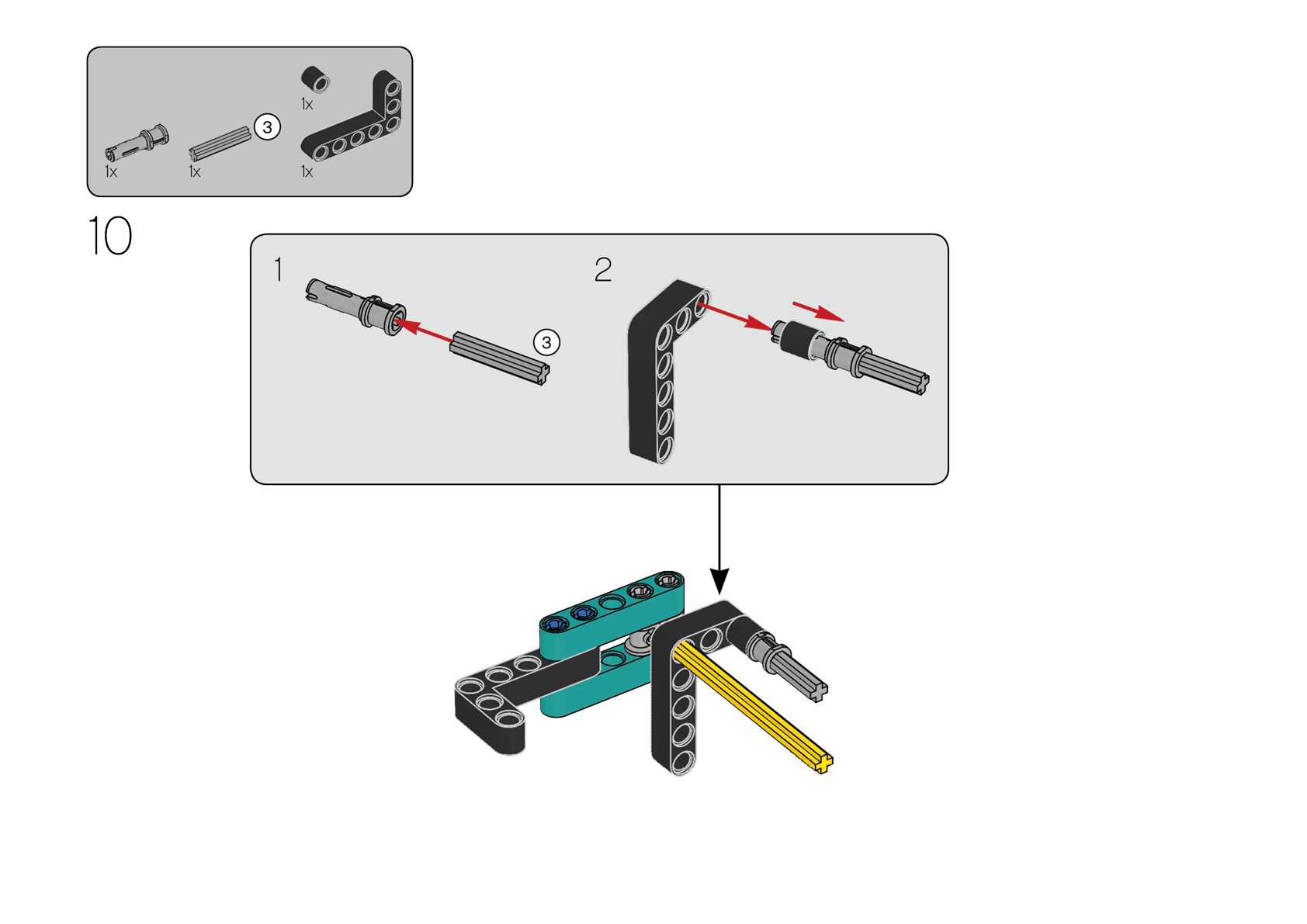 1x

3

1x

1x

1x

10

1

3

2