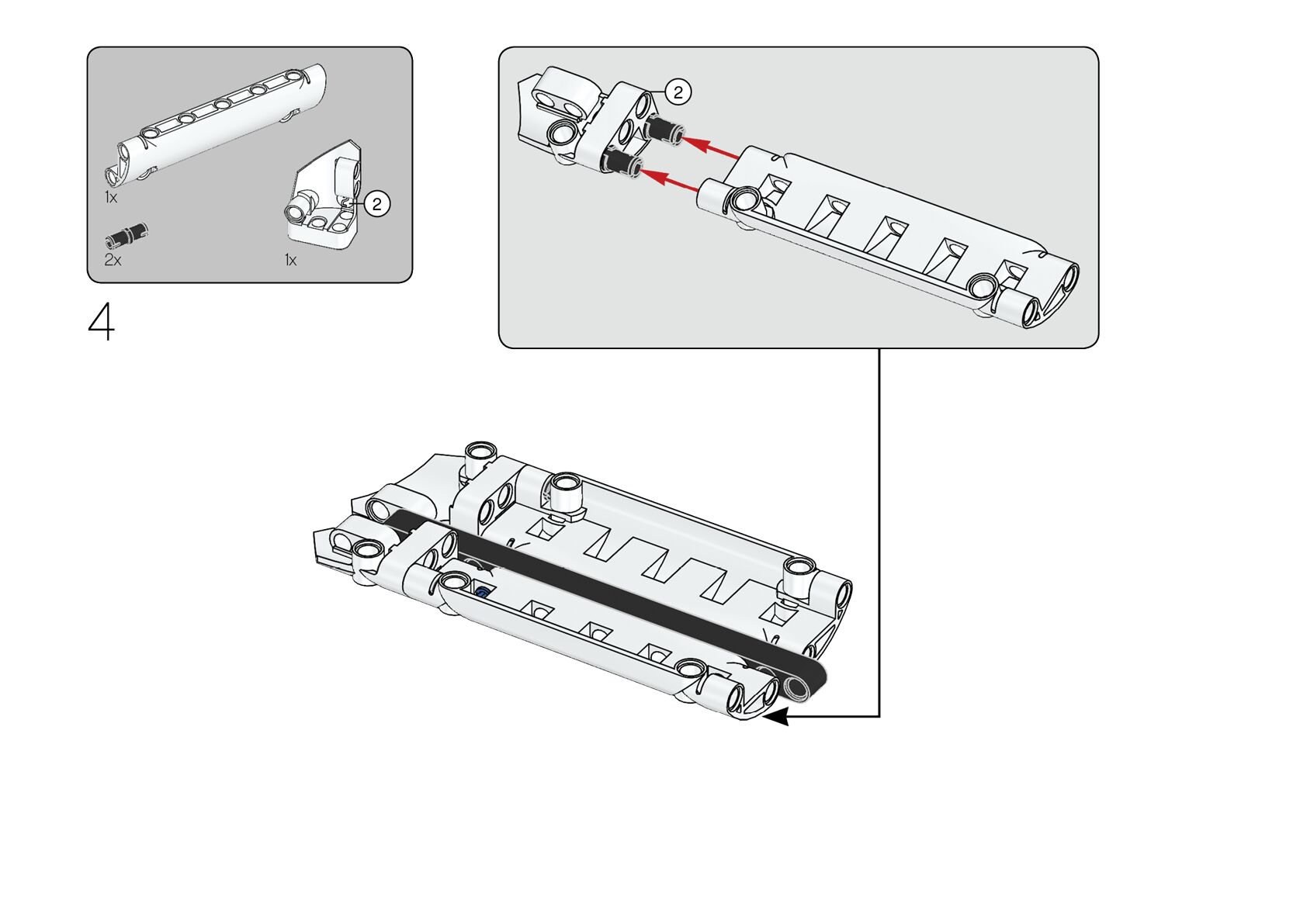 1x

2

2x

1x

4

2