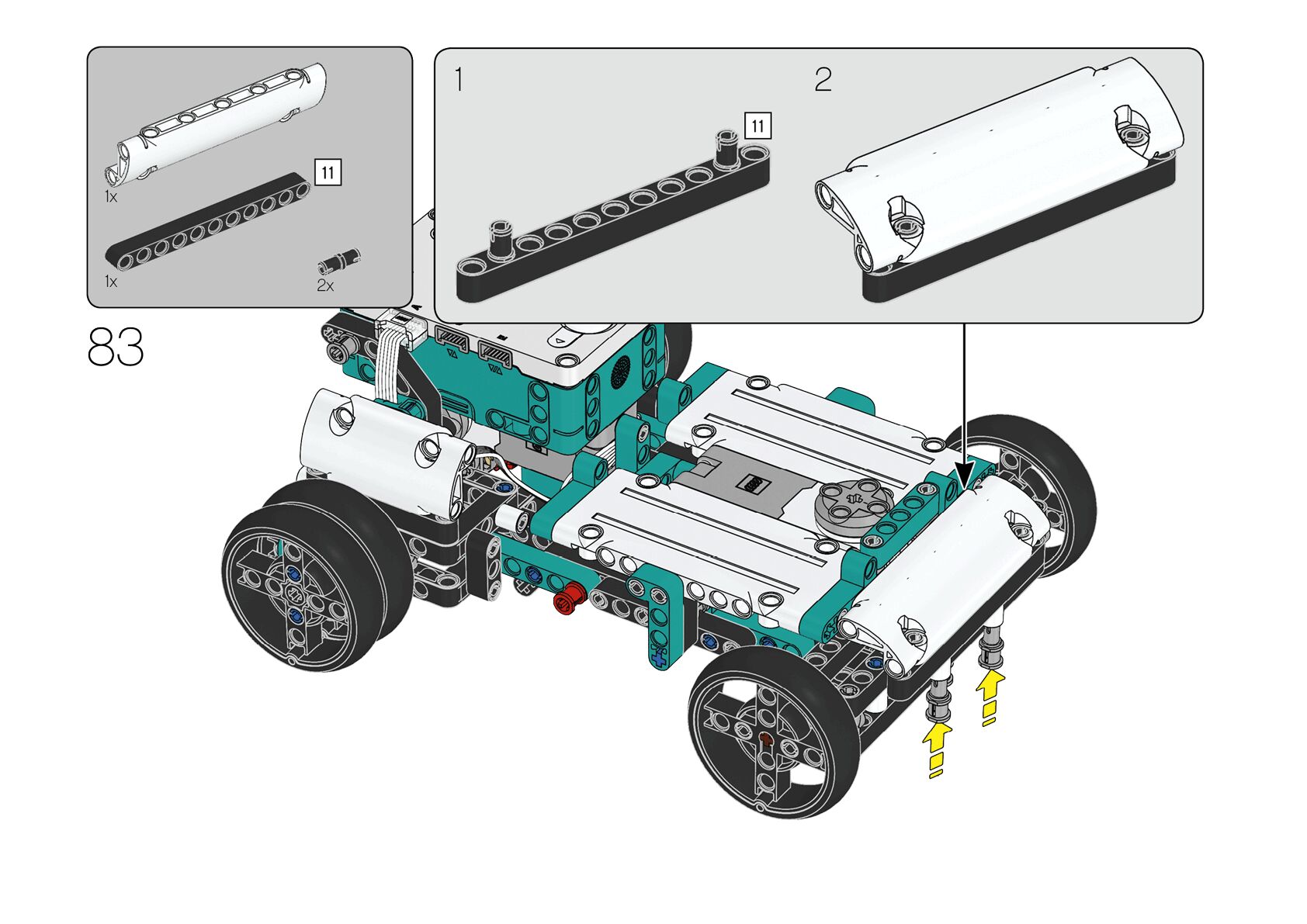 1x

11

1x

2x

83

1

11

2