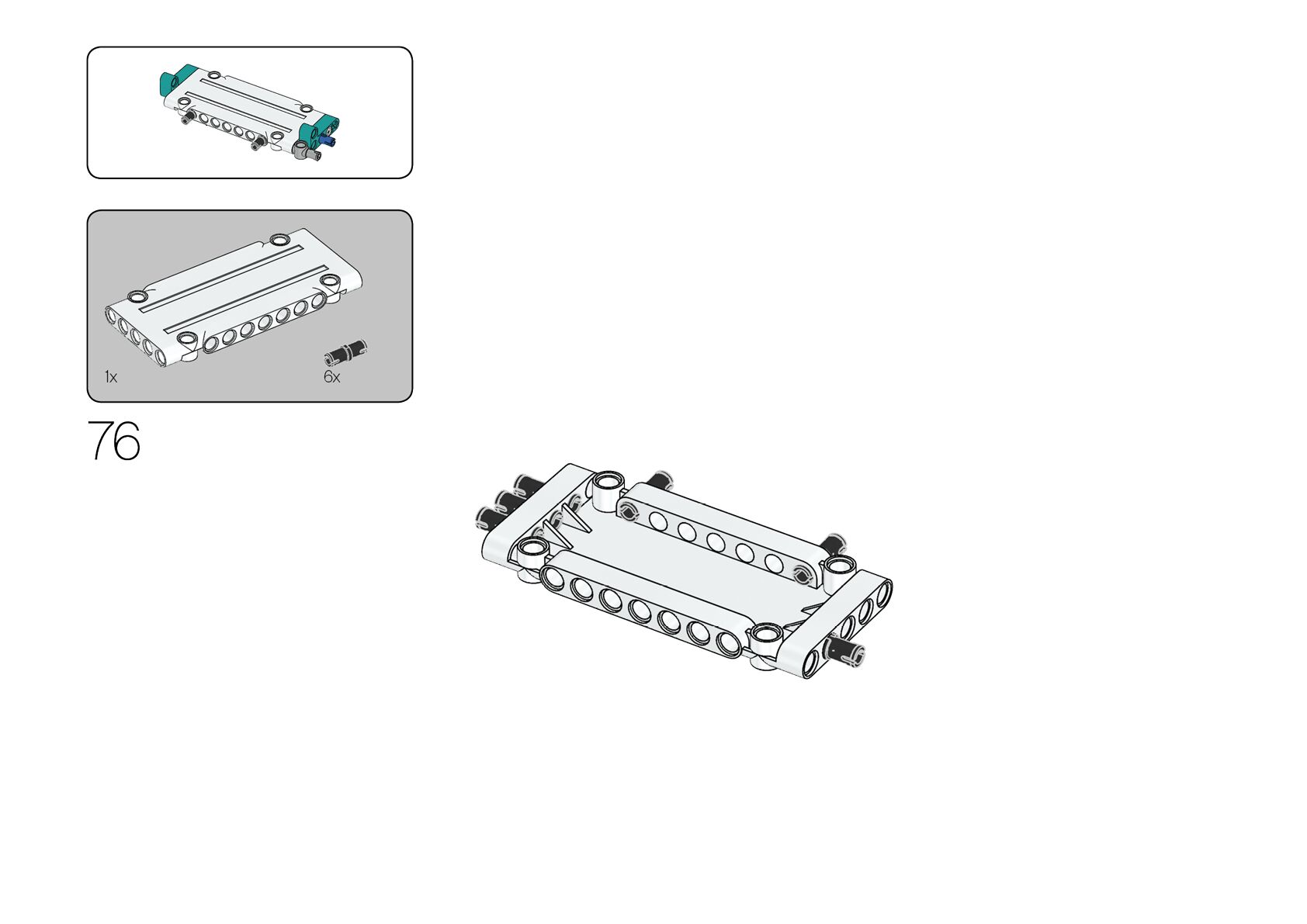 1x

6x

76