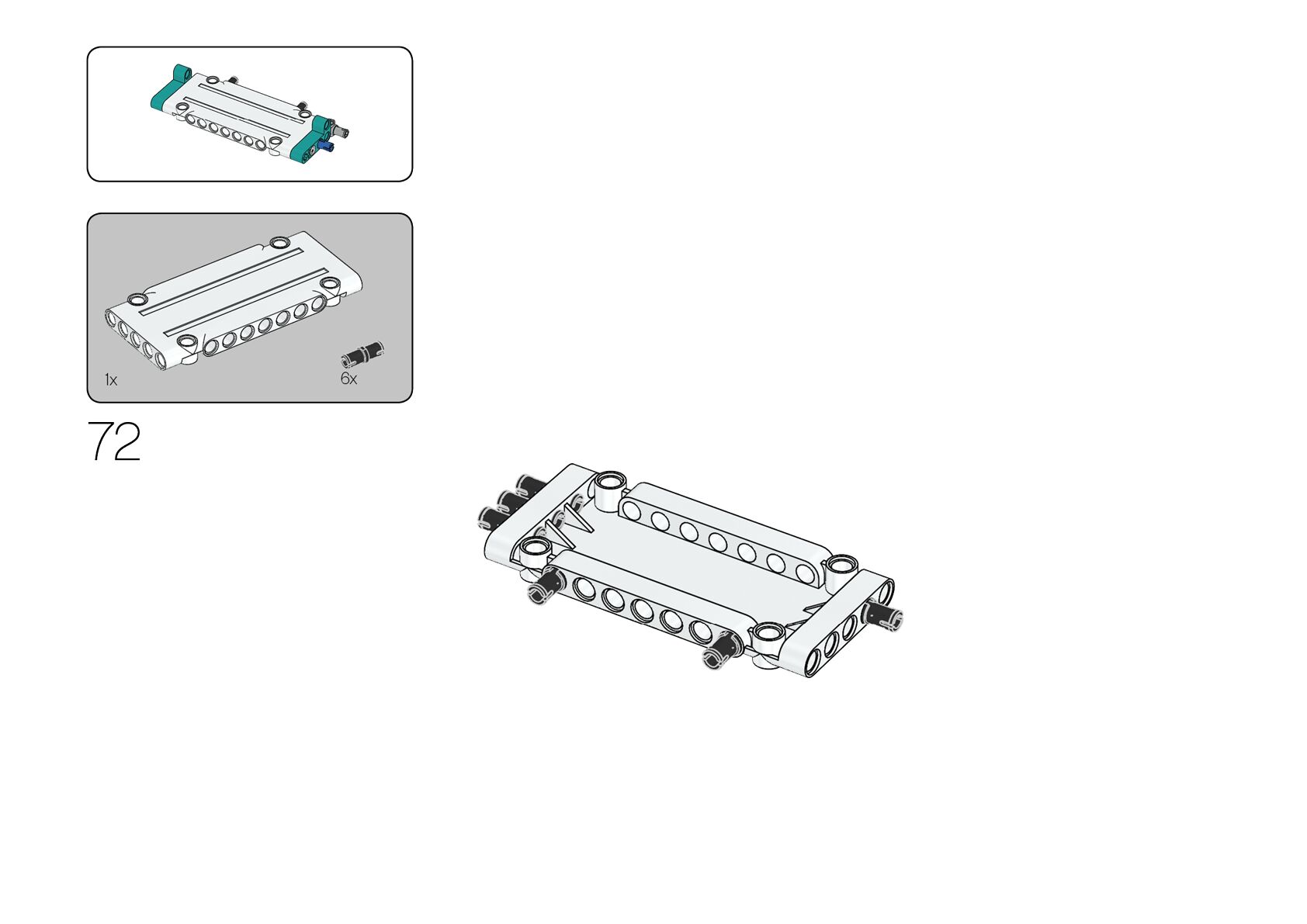 1x

6x

72