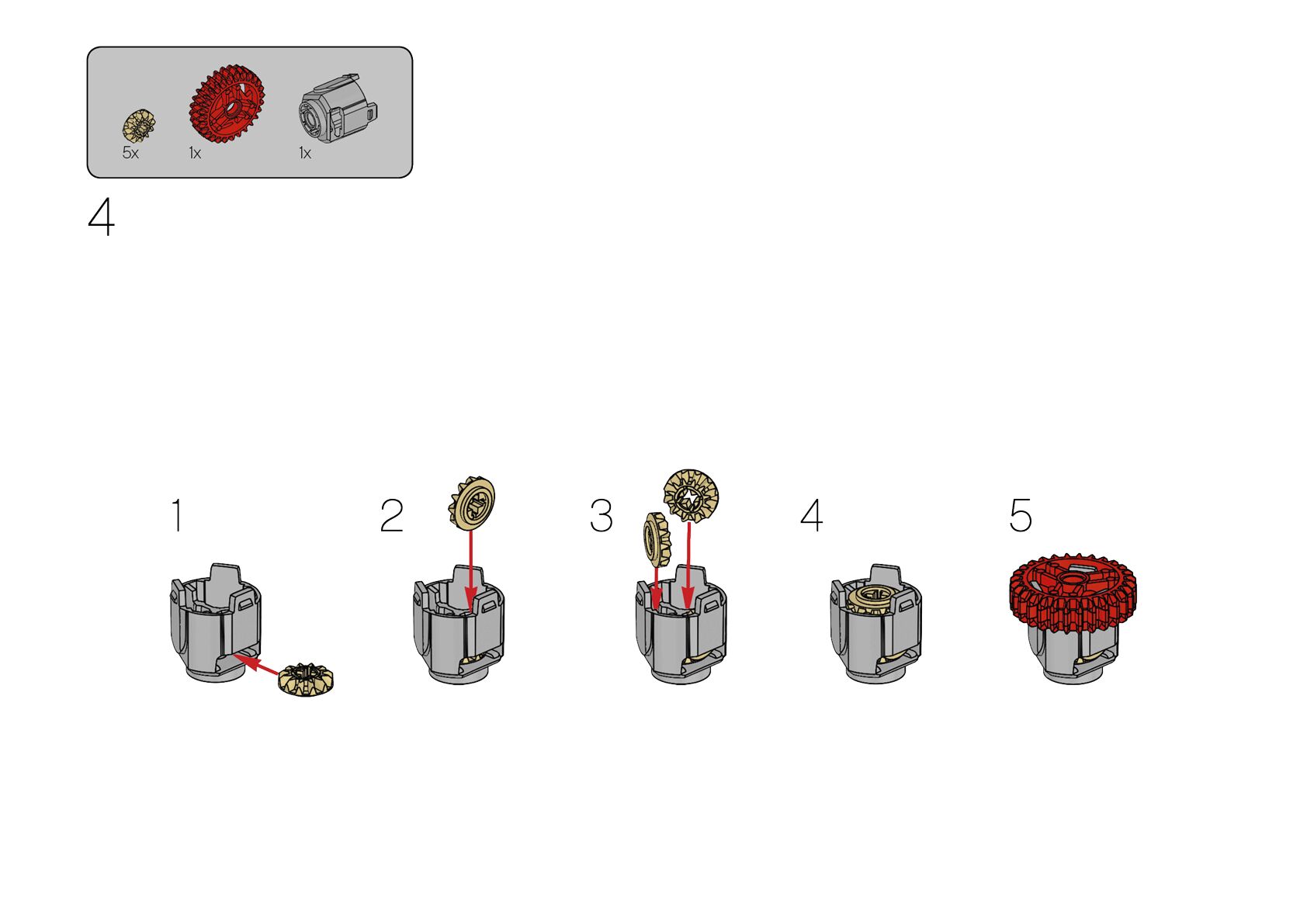 5x
1x
1x

4

1

2

3

4

5