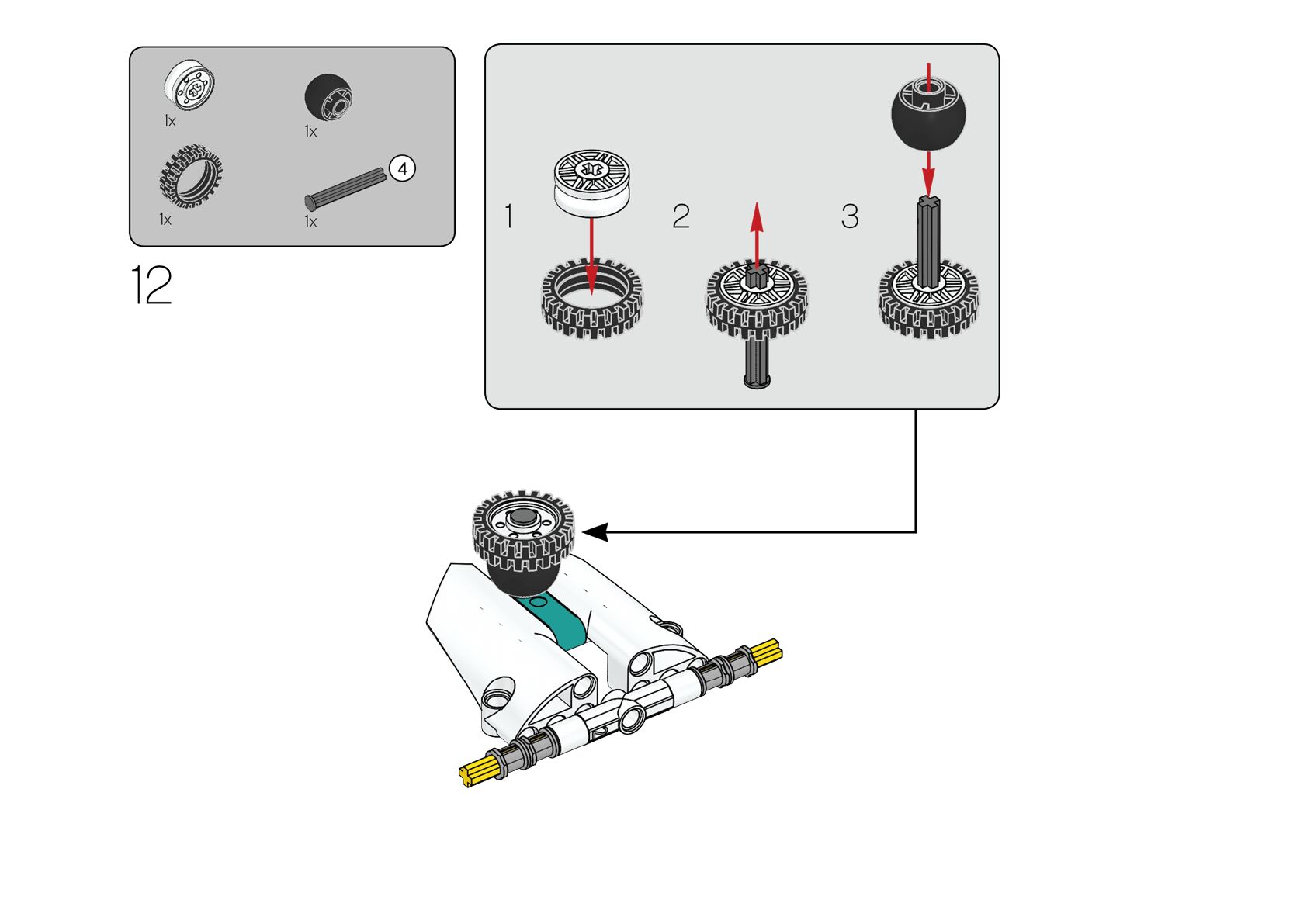 1x

1x

1x

4

1x

12

1

2

3