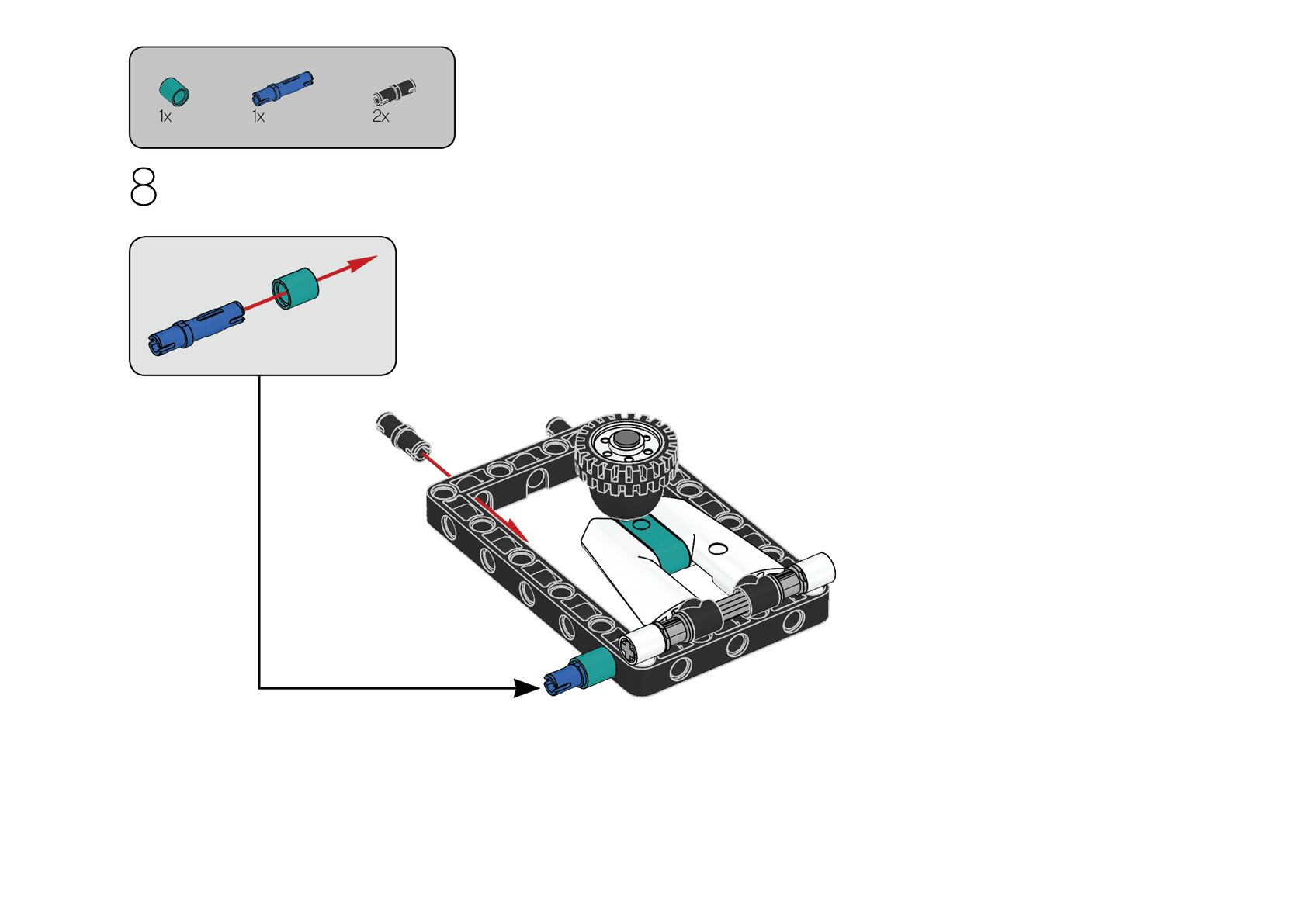 1x 1x 2x

8