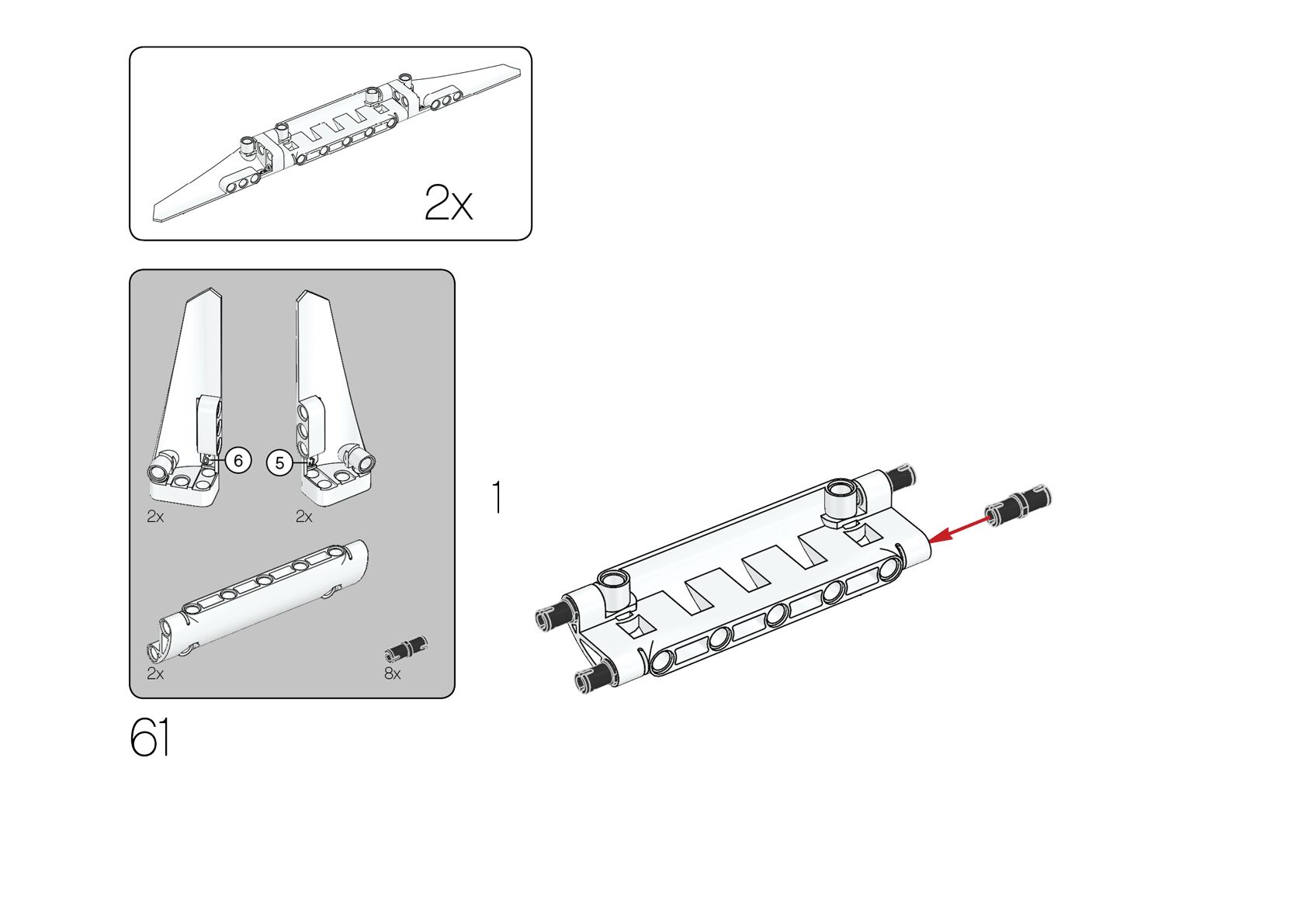 2x

6

5

2x

2x

2x

8x

61

1