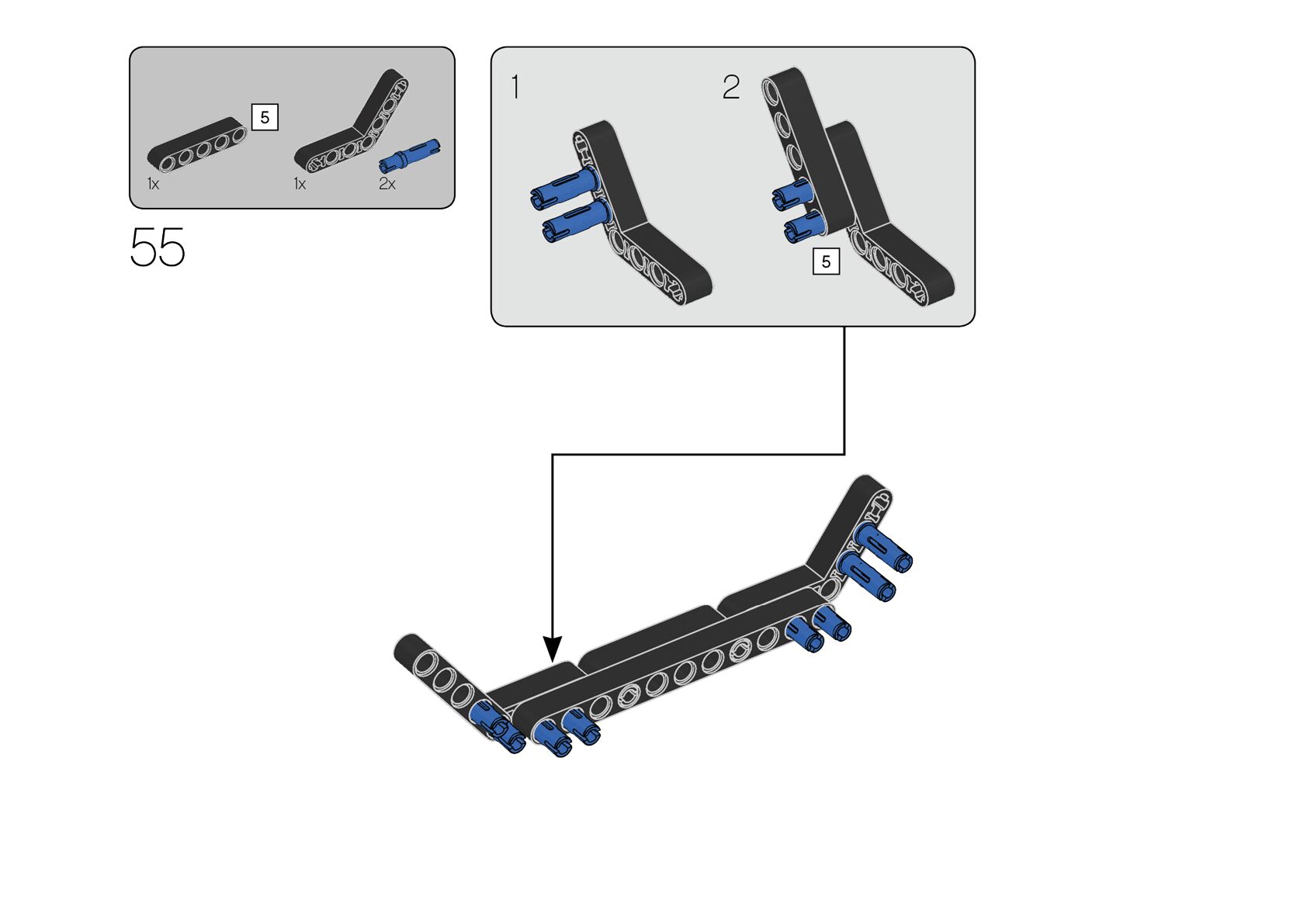 5
1x
1x
2x

55

1
2
5