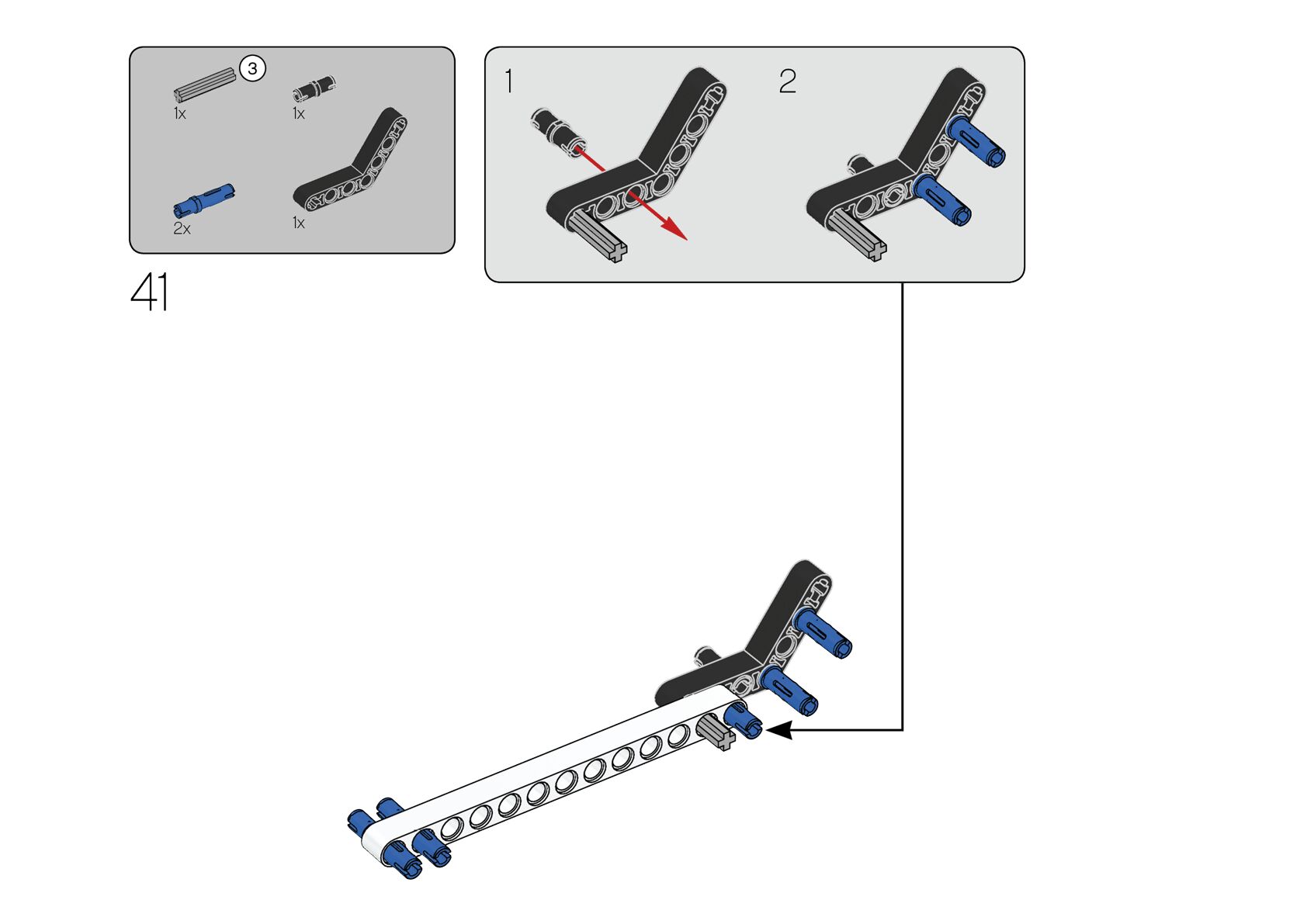 3
1x
1x
2x
1x

41

1
2