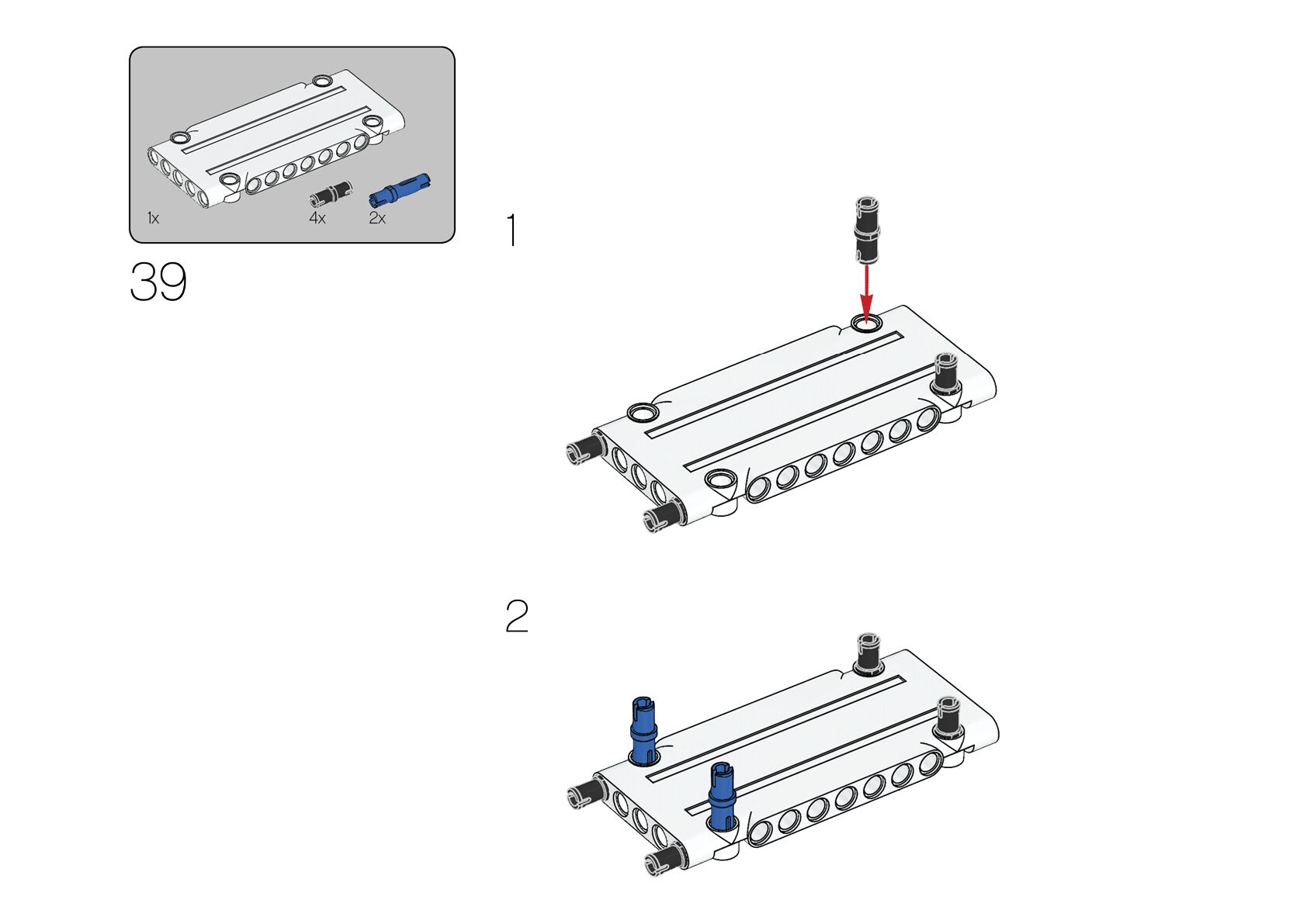 1x
4x
2x

39

1

2