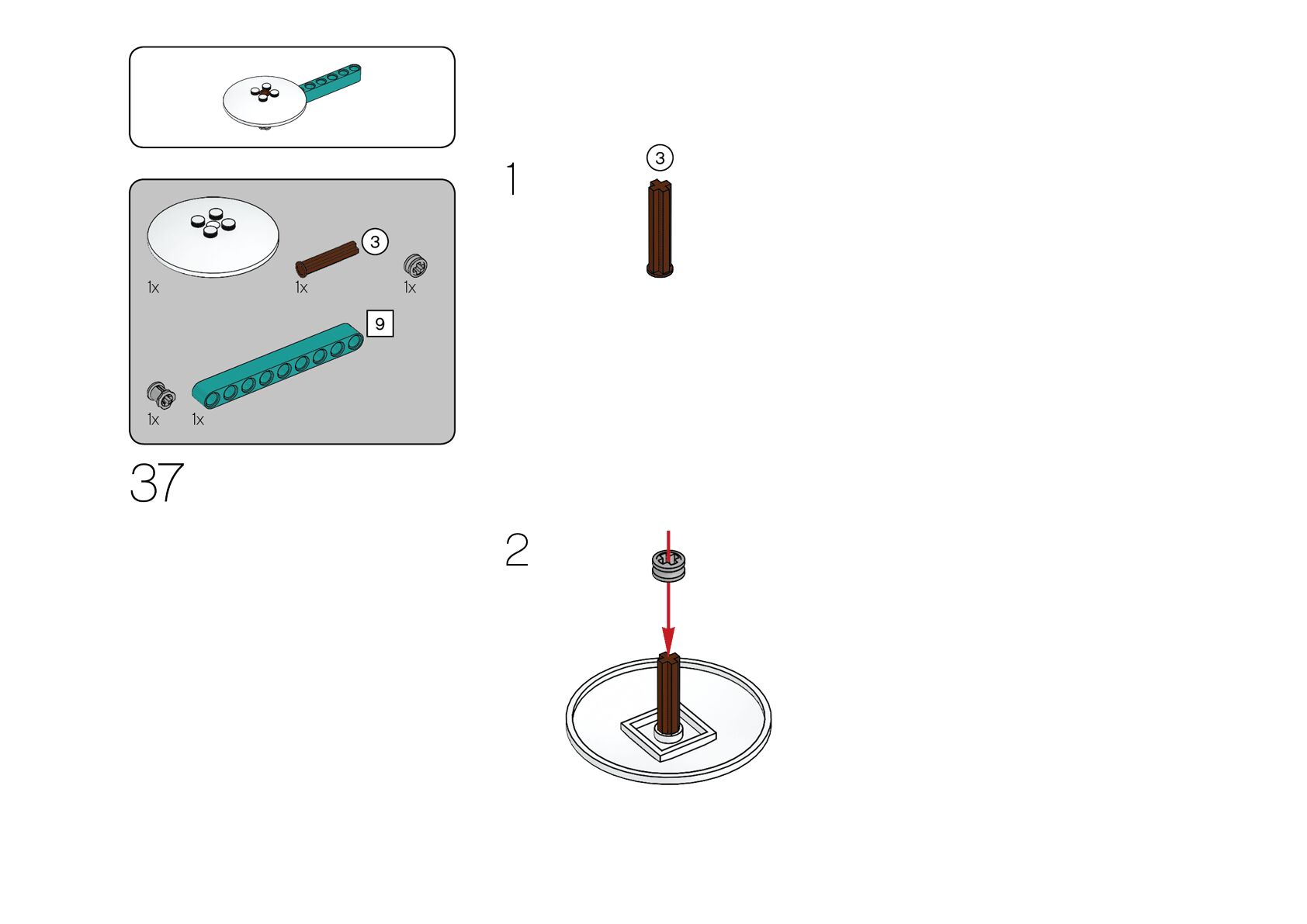 1x
3
1x
1x
9
1x
1x

37

1
3

2