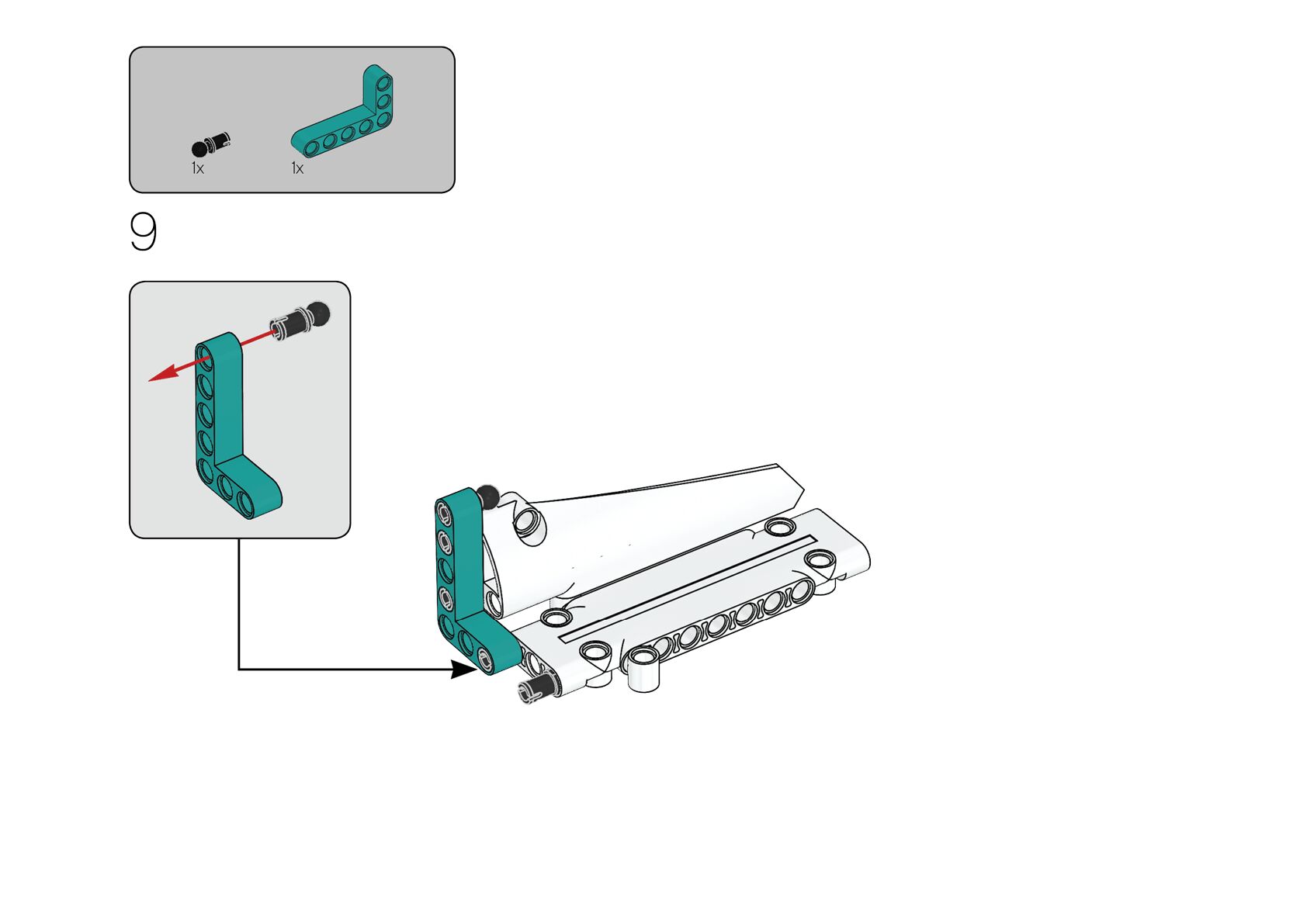 1x
1x
9