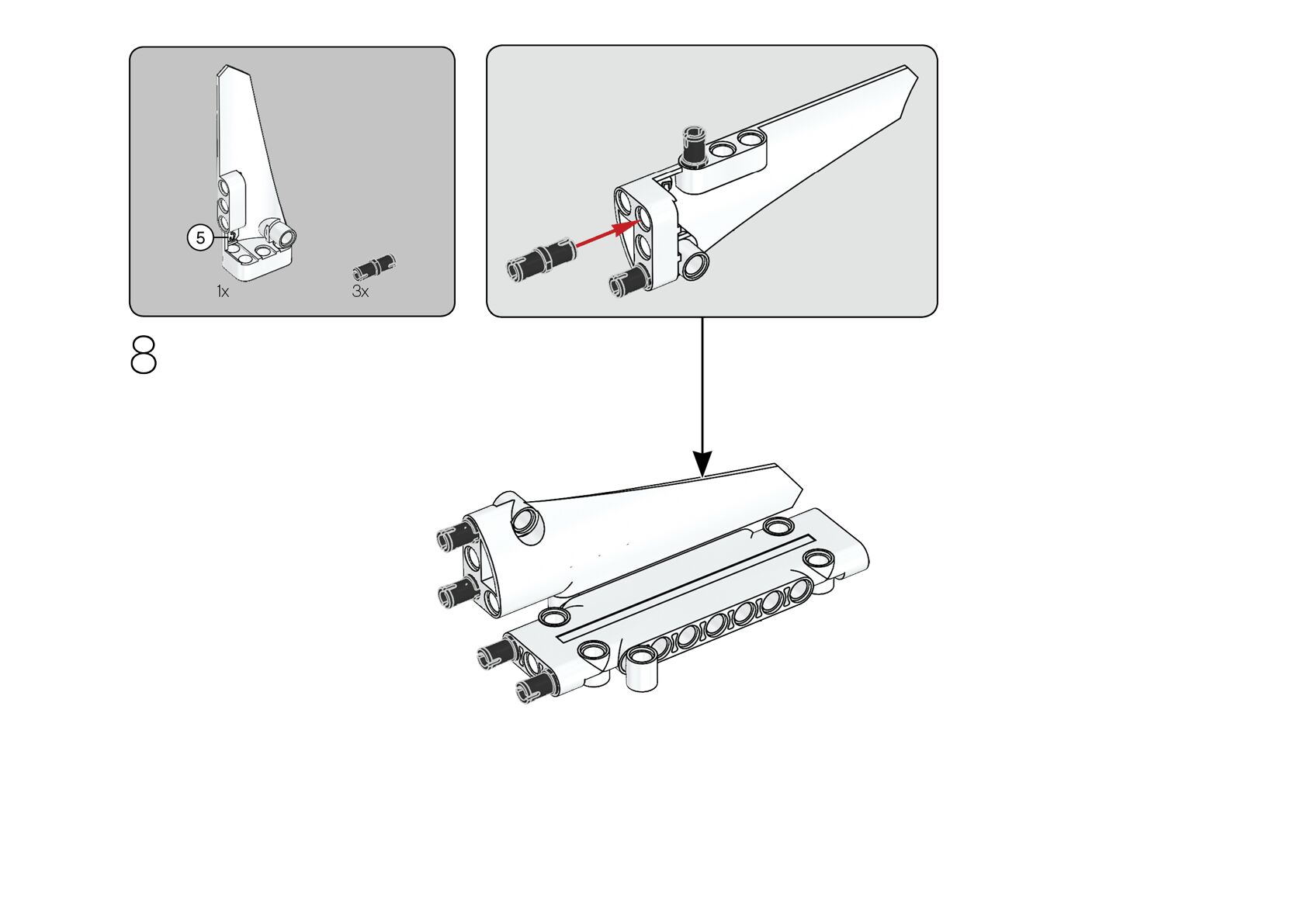 5

1x

3x

8