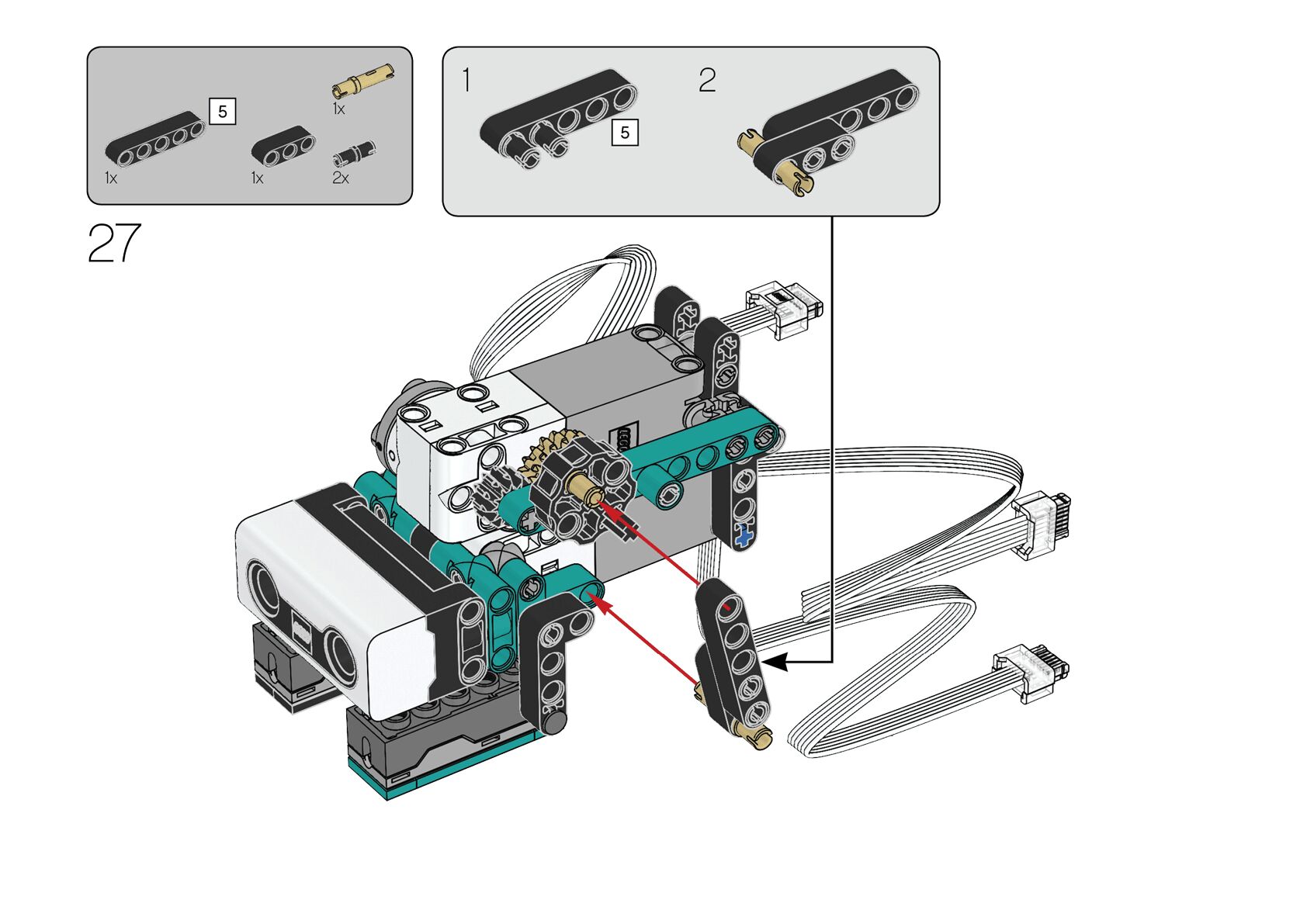 5
1x
1x
1x
2x

1
5
2

27