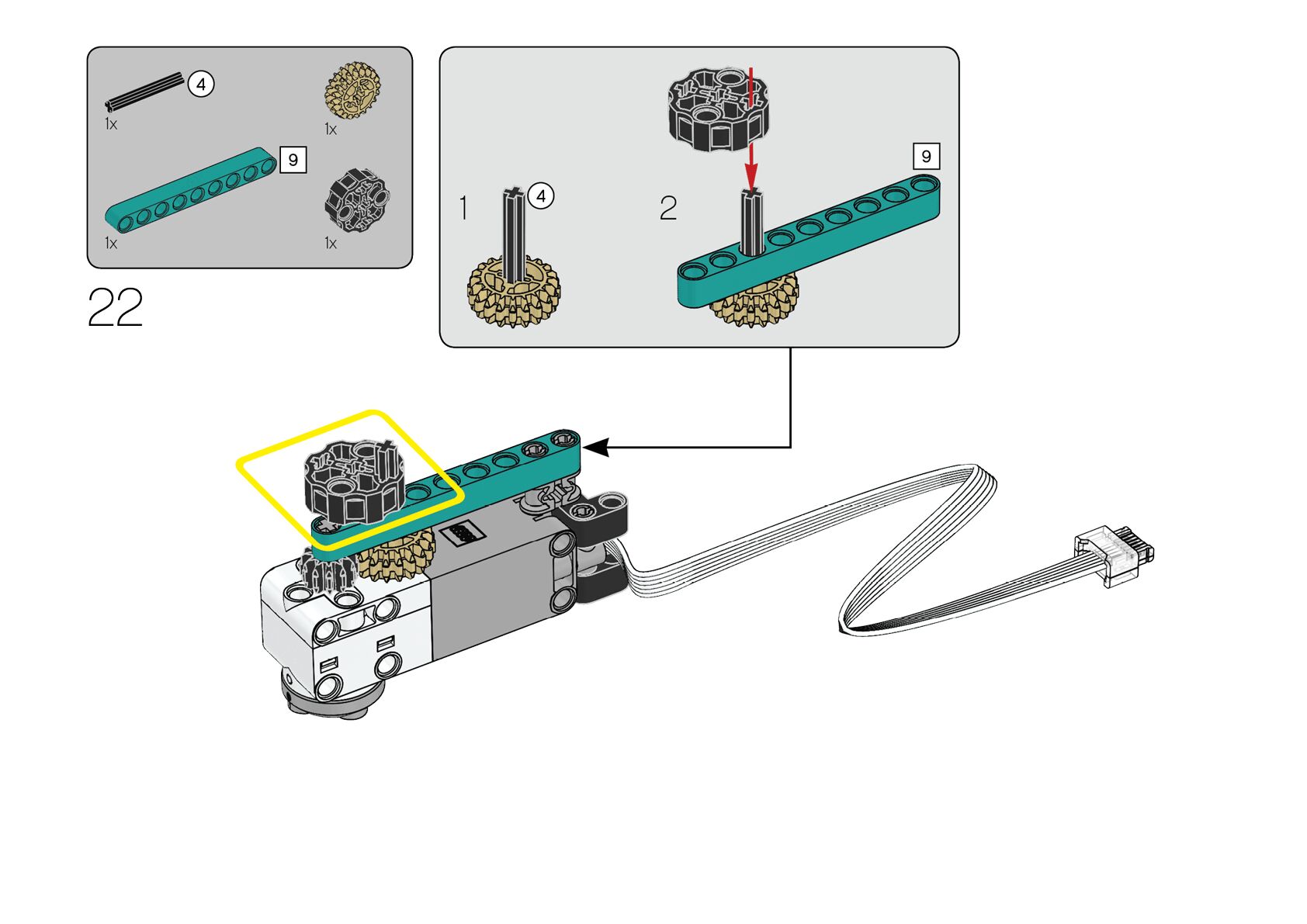 4
1x
1x
9
1x
1x

22

1
4
2
9