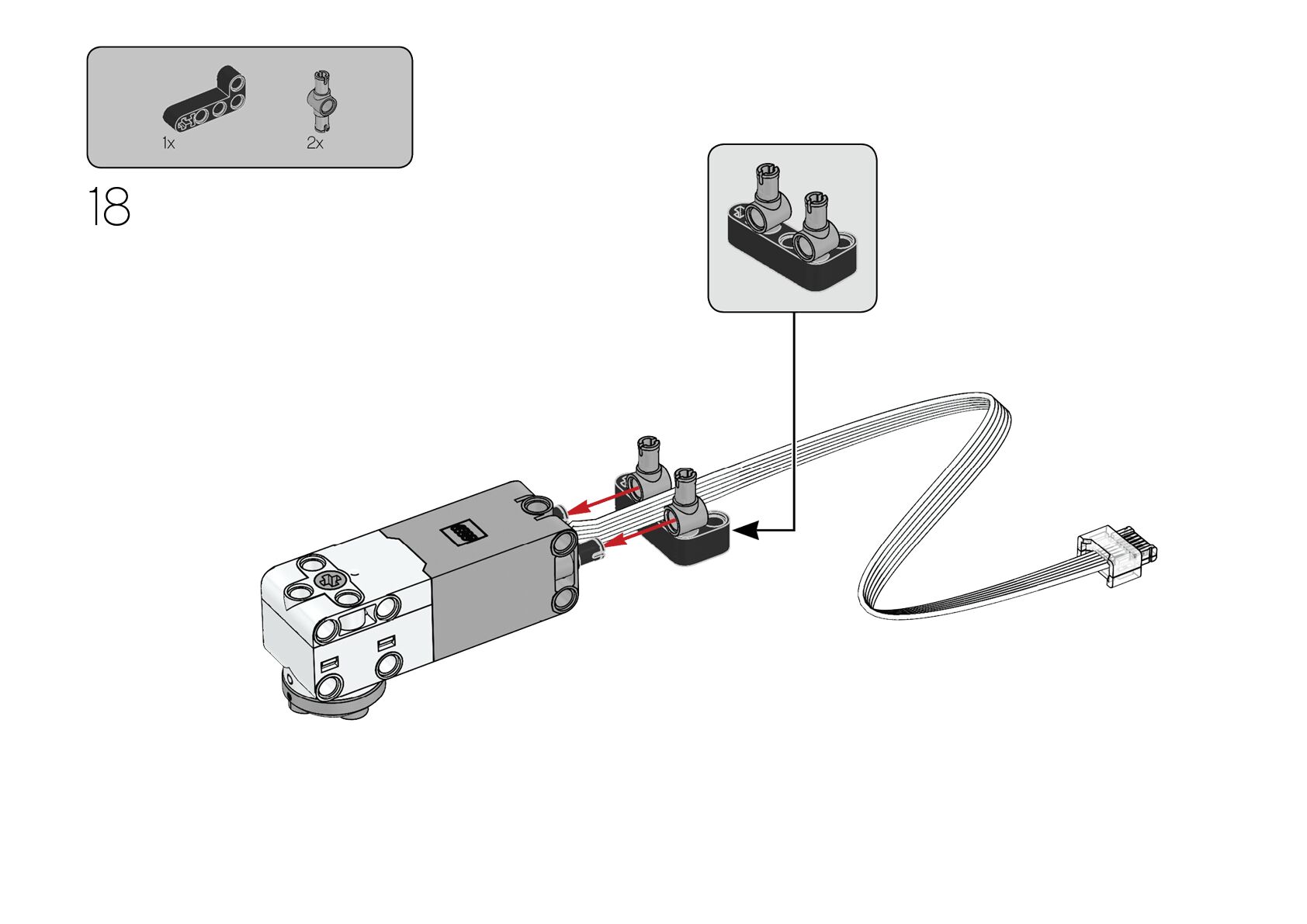 1x

2x

18