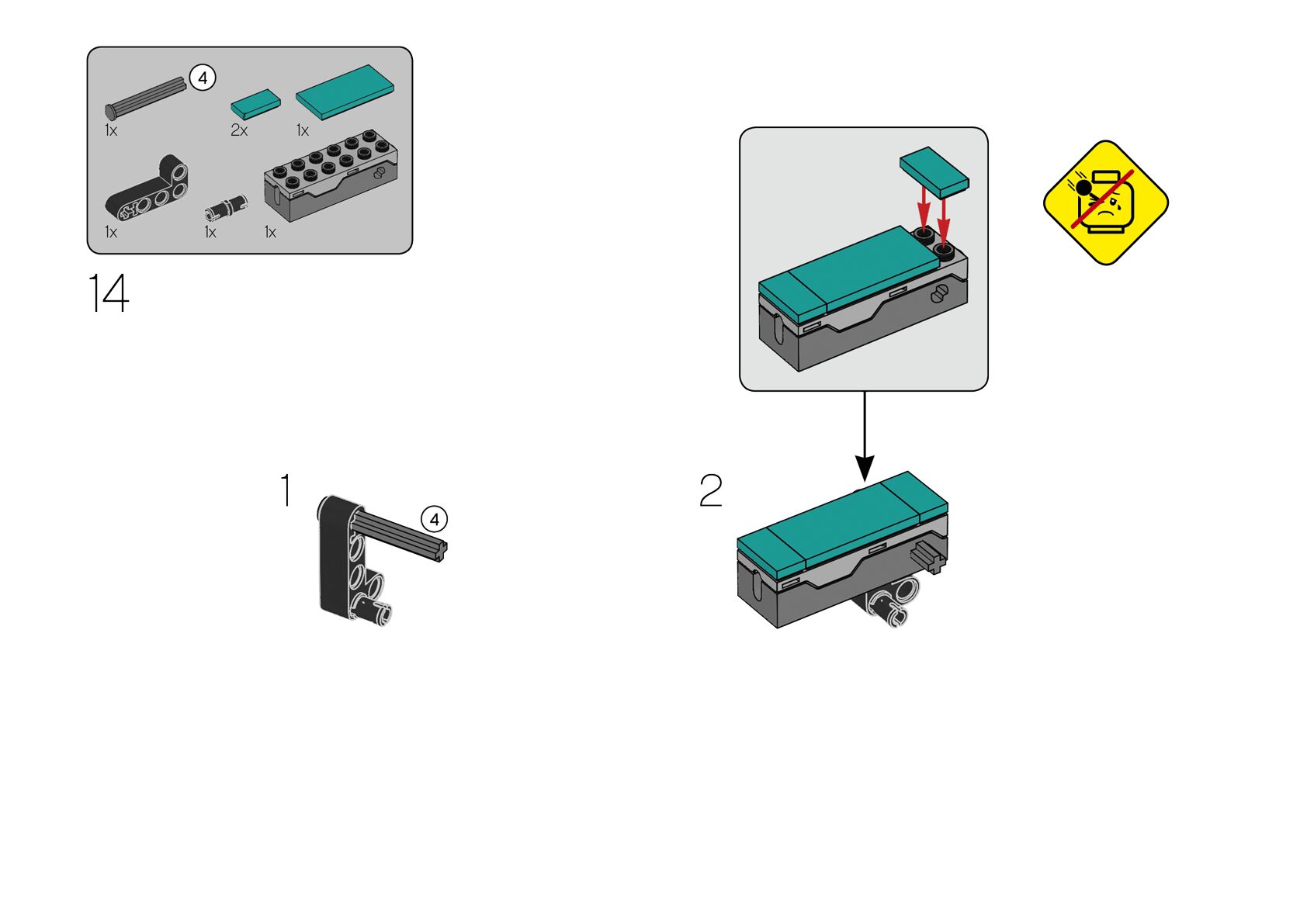 4

1x

2x

1x

1x

1x

1x

14

1

4

2