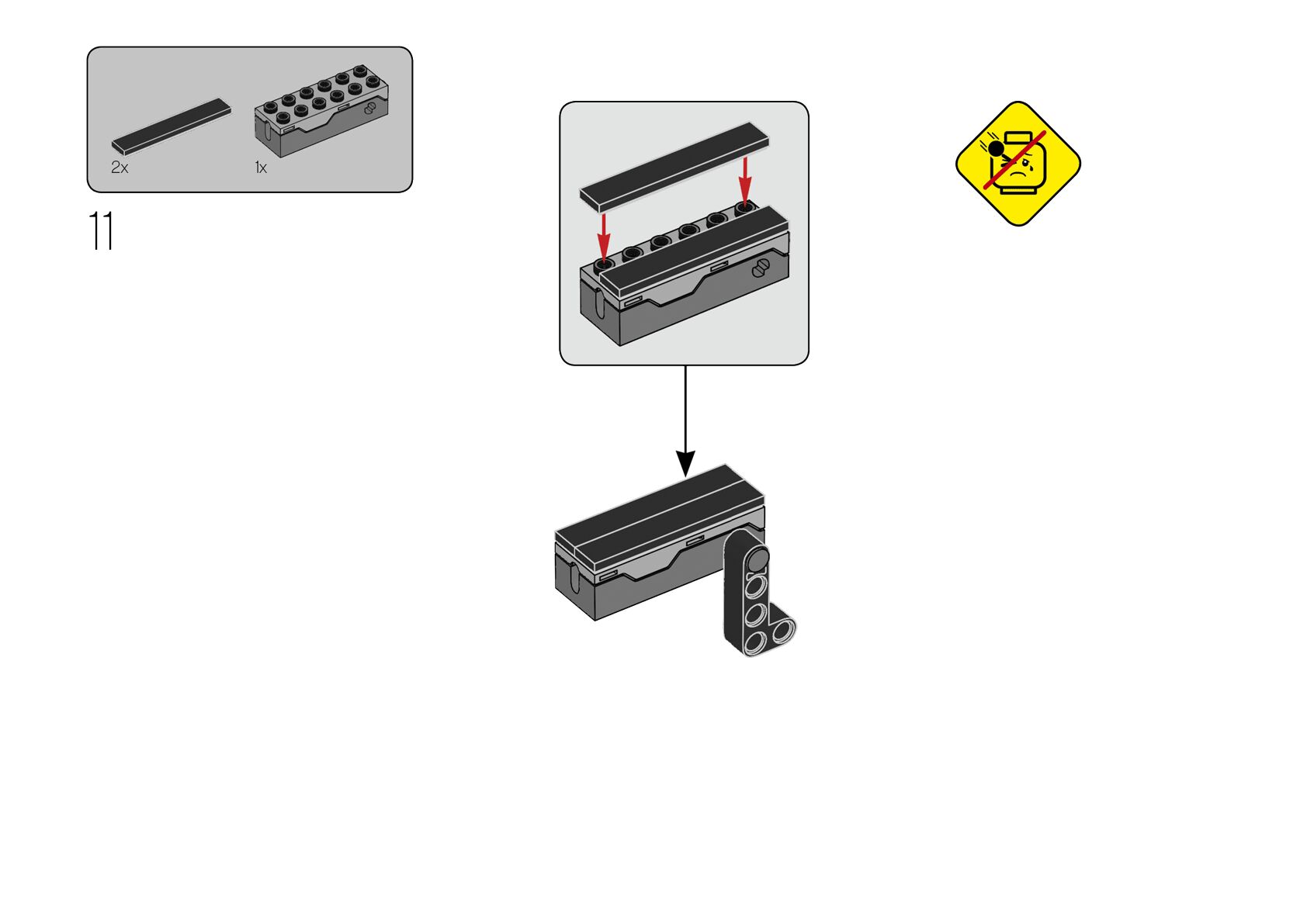 2x
1x

11