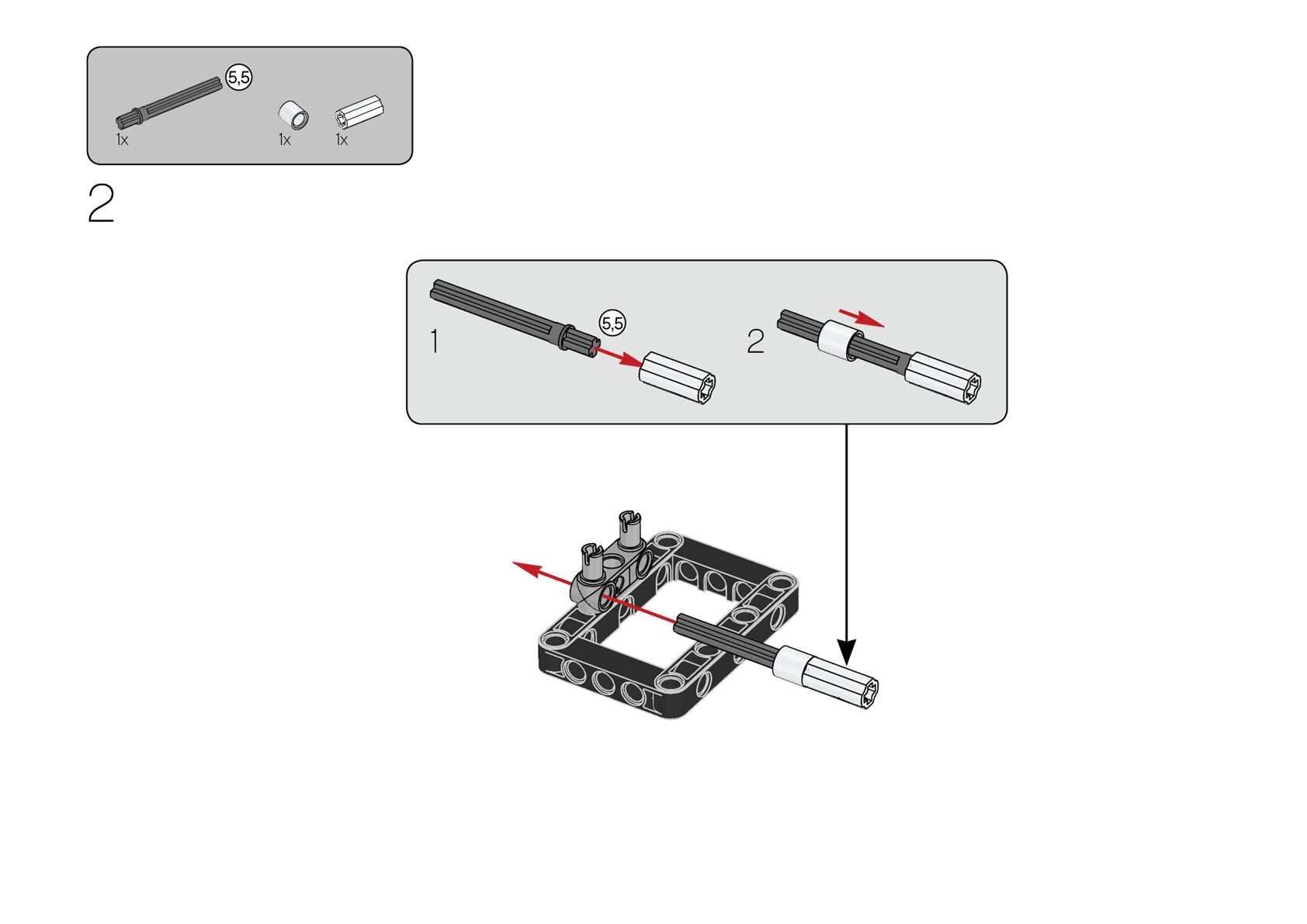 5,5
1x
1x
1x

2

1
5,5

2