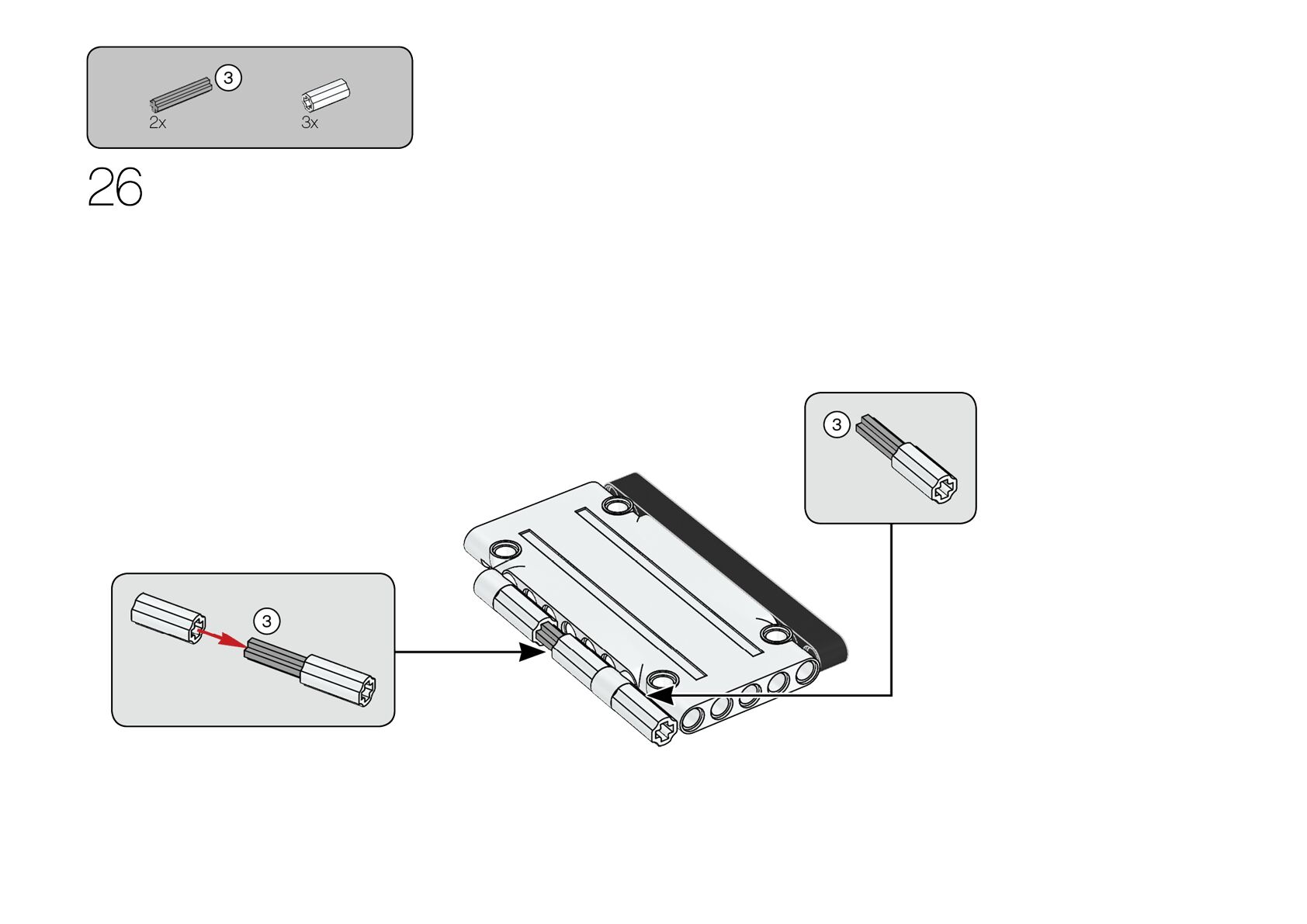 3
2x
3x

26

3

3