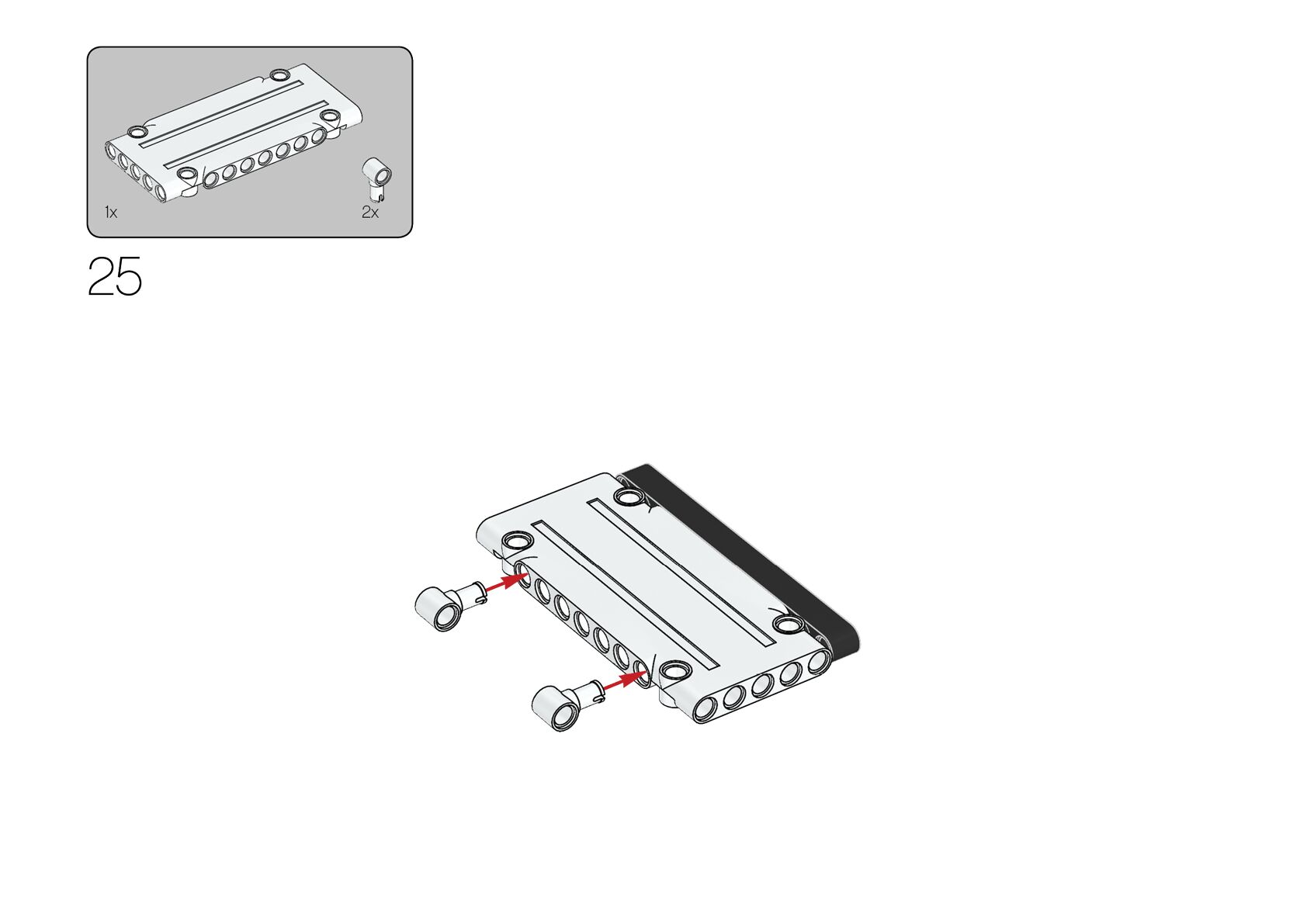 1x

2x

25