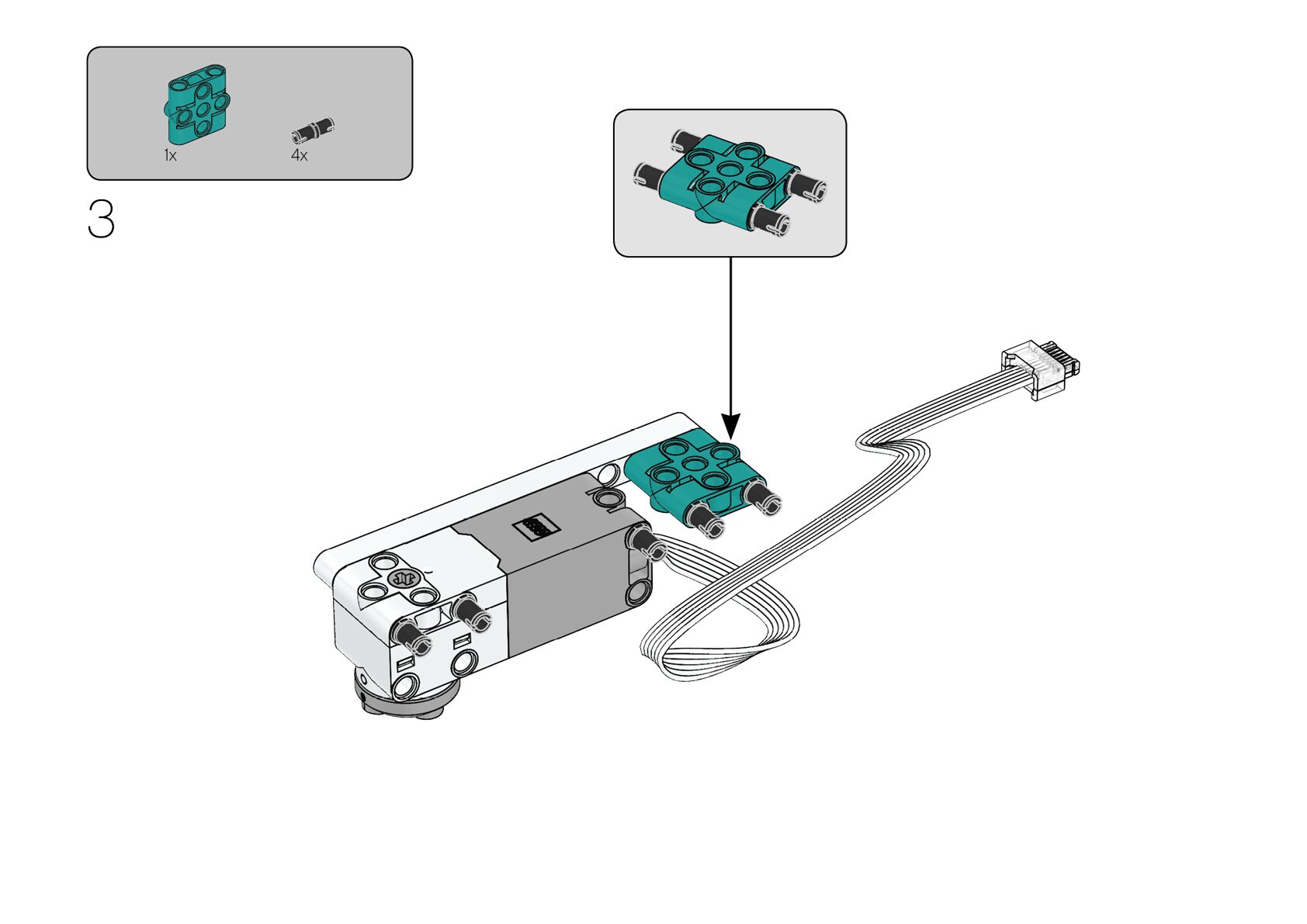 1x

4x

3