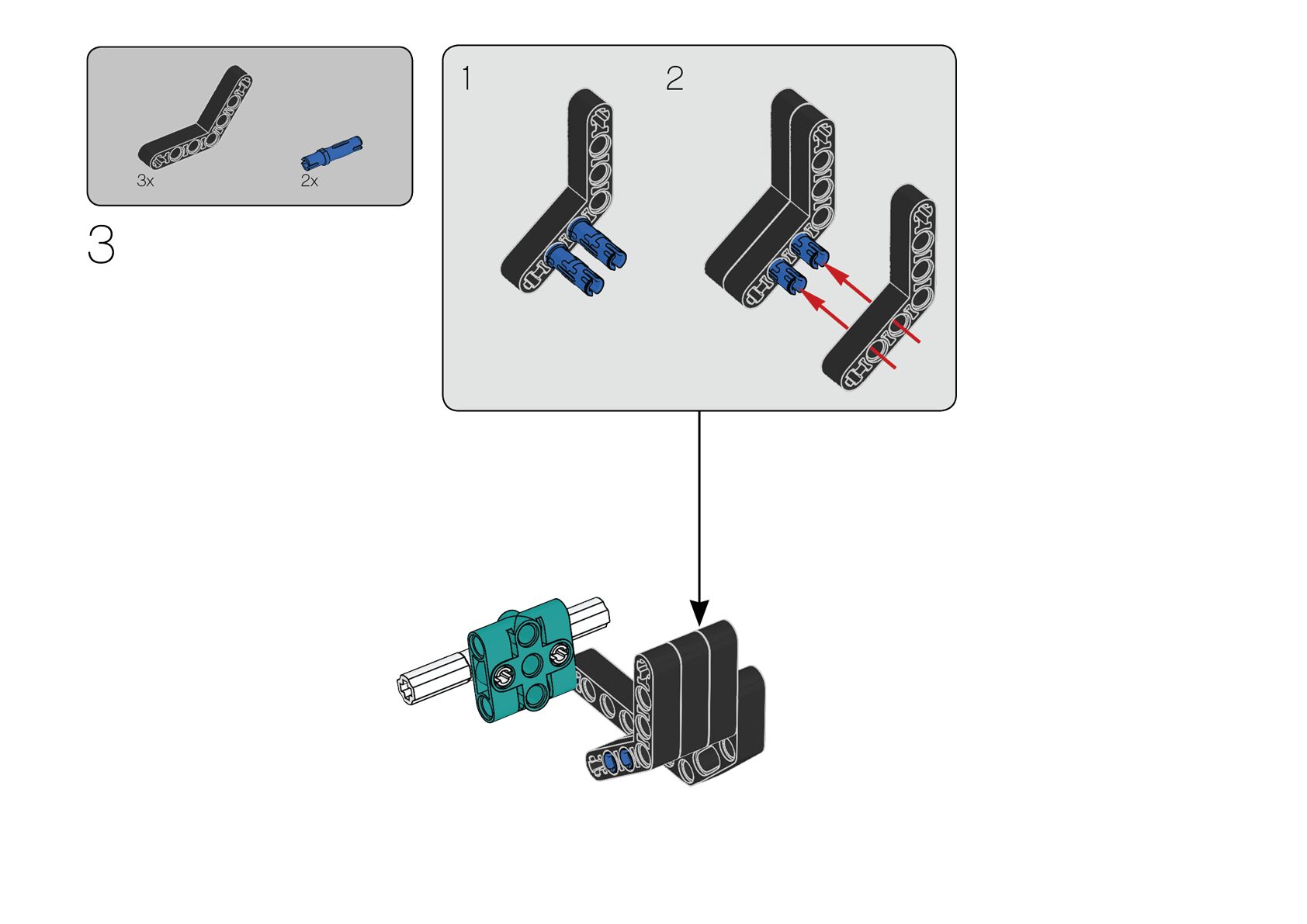 3x

2x

3

1

2