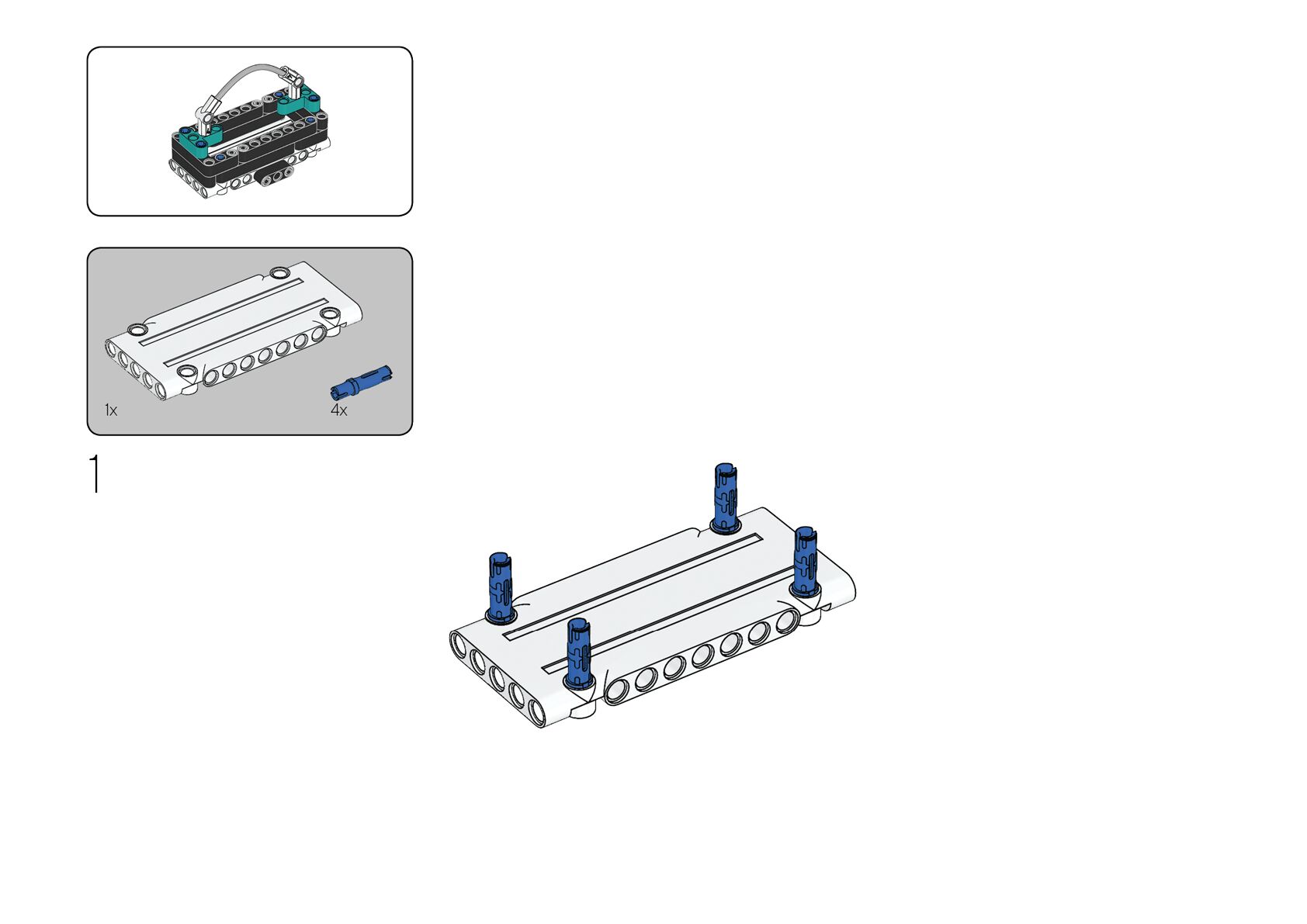 1x

4x

1