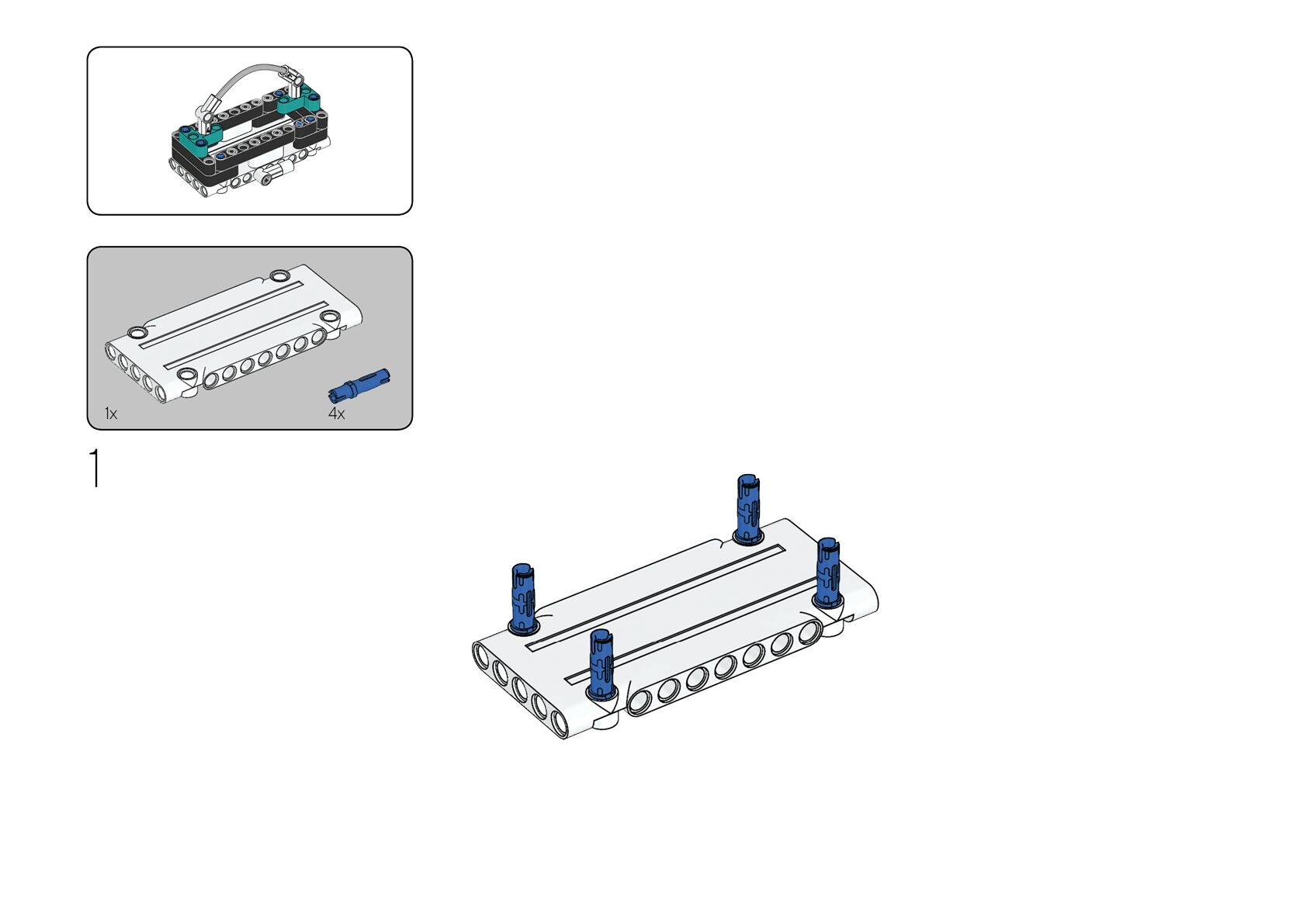 1x

4x

1