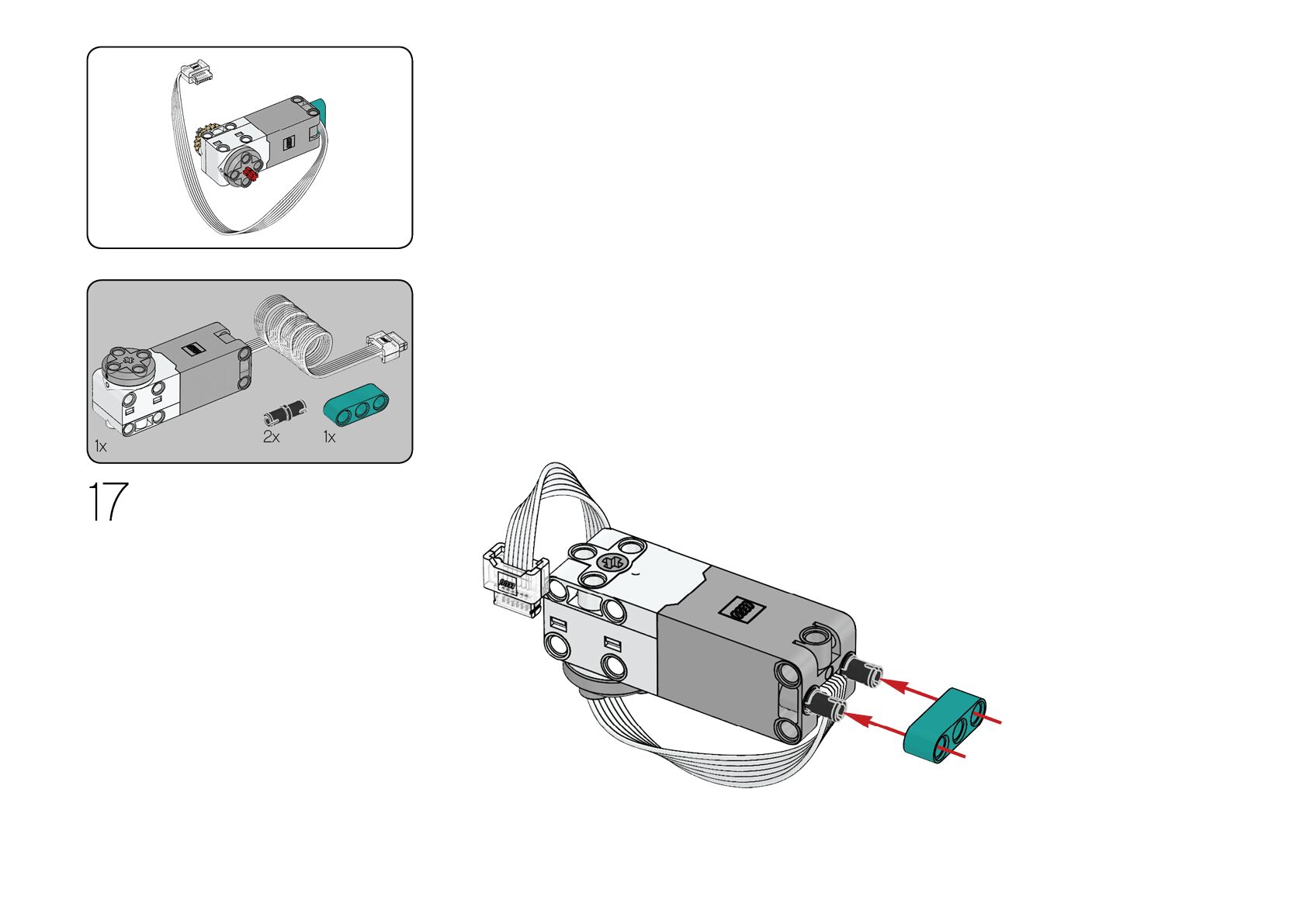 1x

2x

1x

17