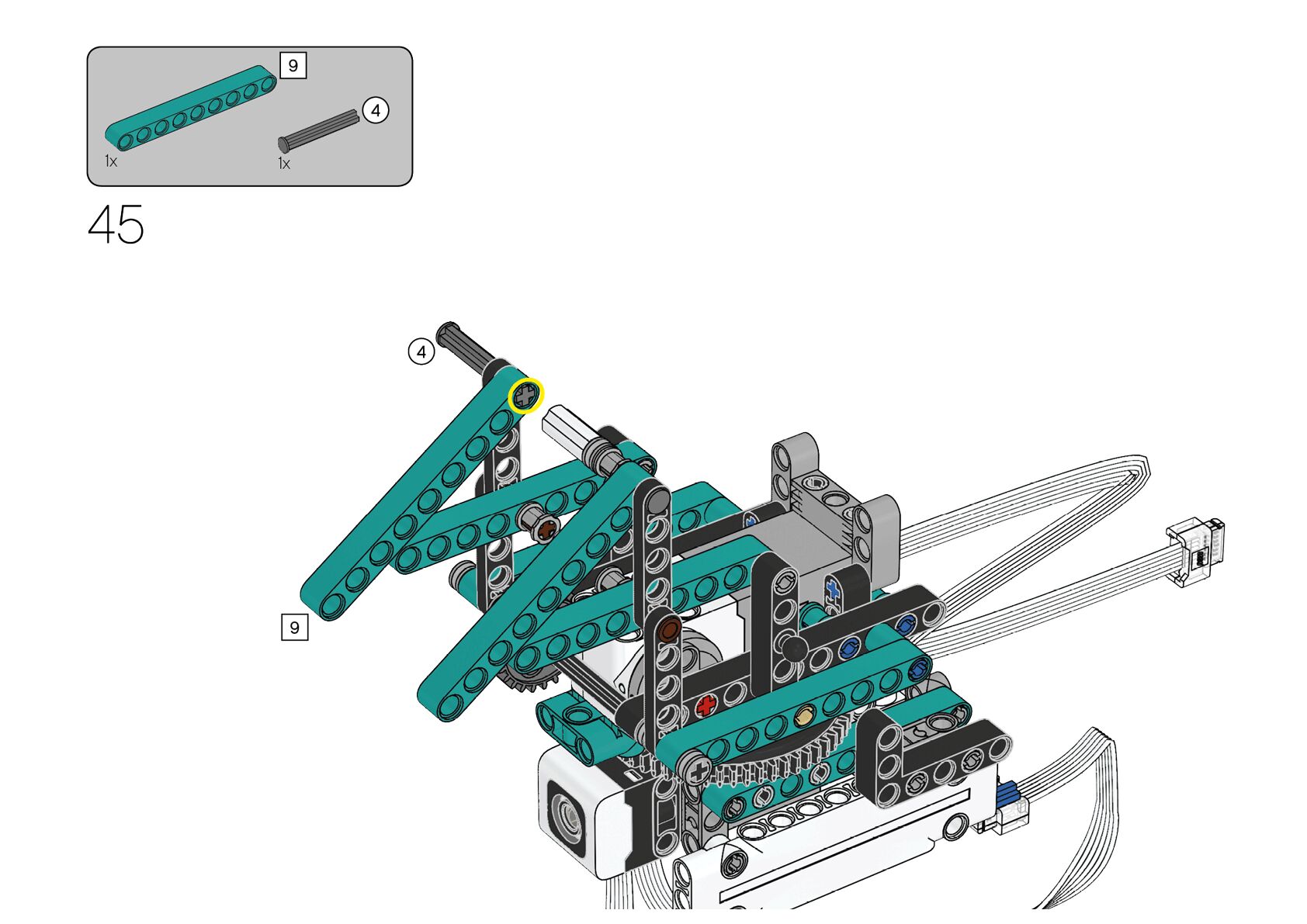 9
4
1x
1x

45

4

9