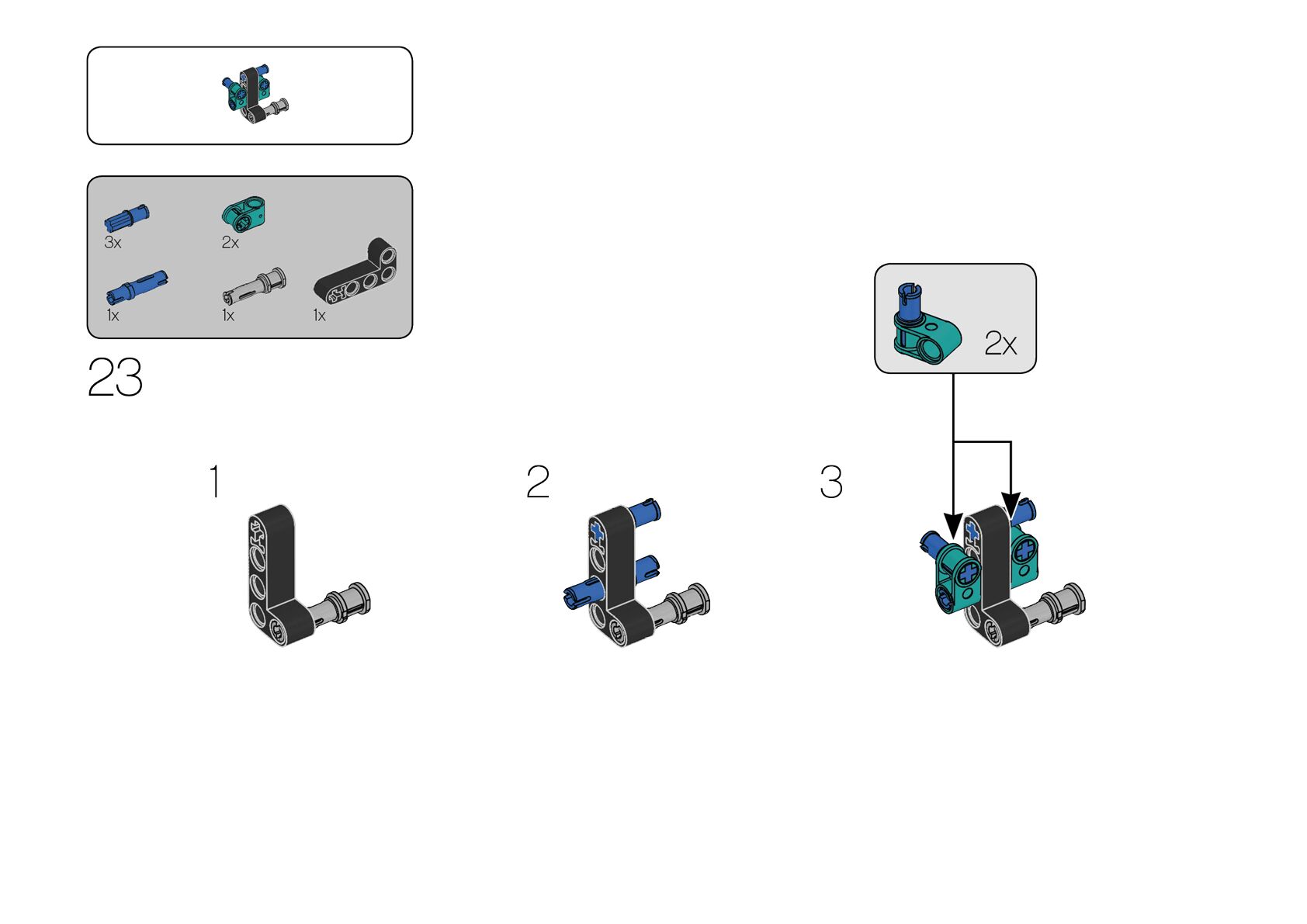 3x

2x

1x

1x

1x

23

2x

1

2

3