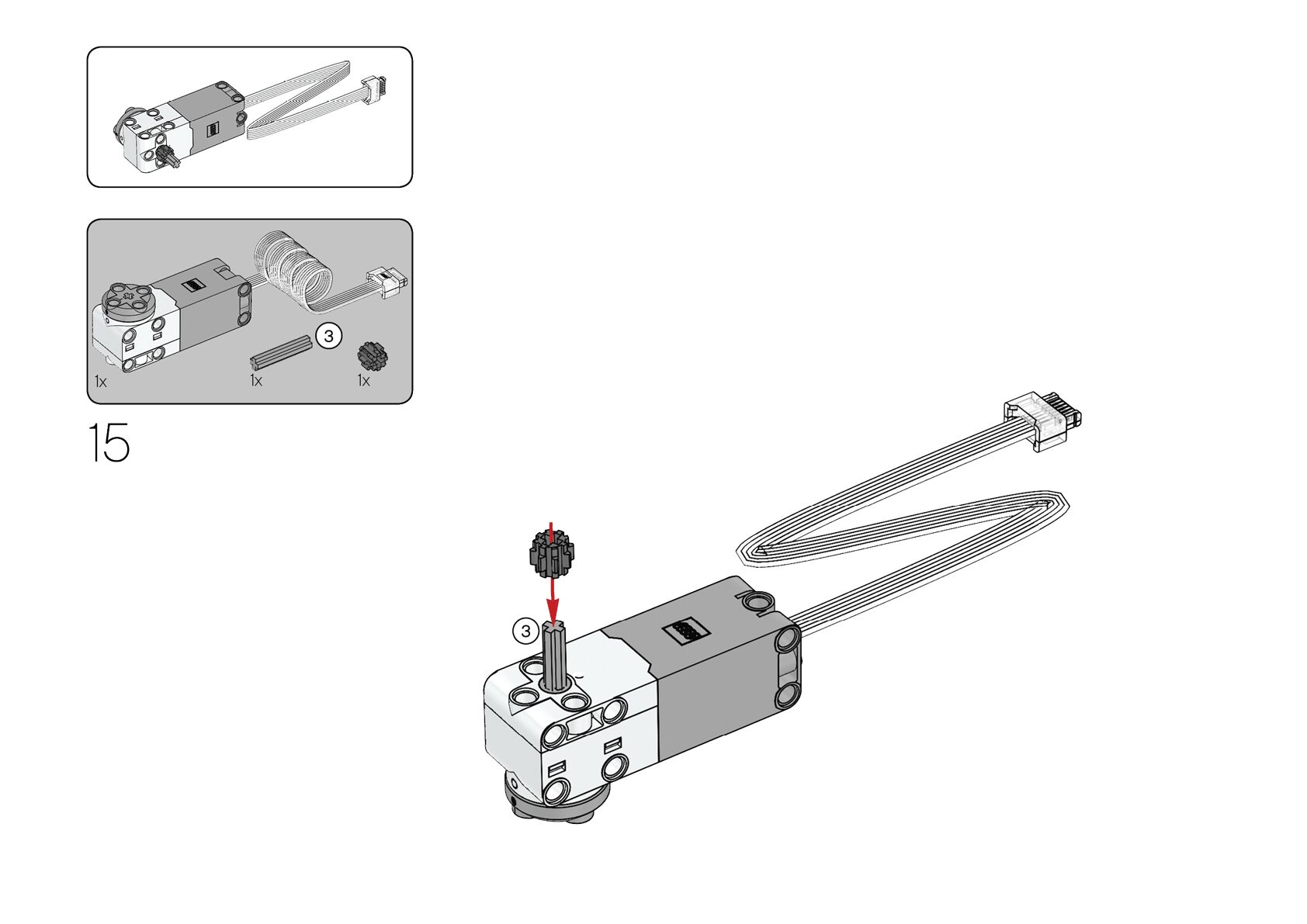 3

1x

1x

1x

15

3