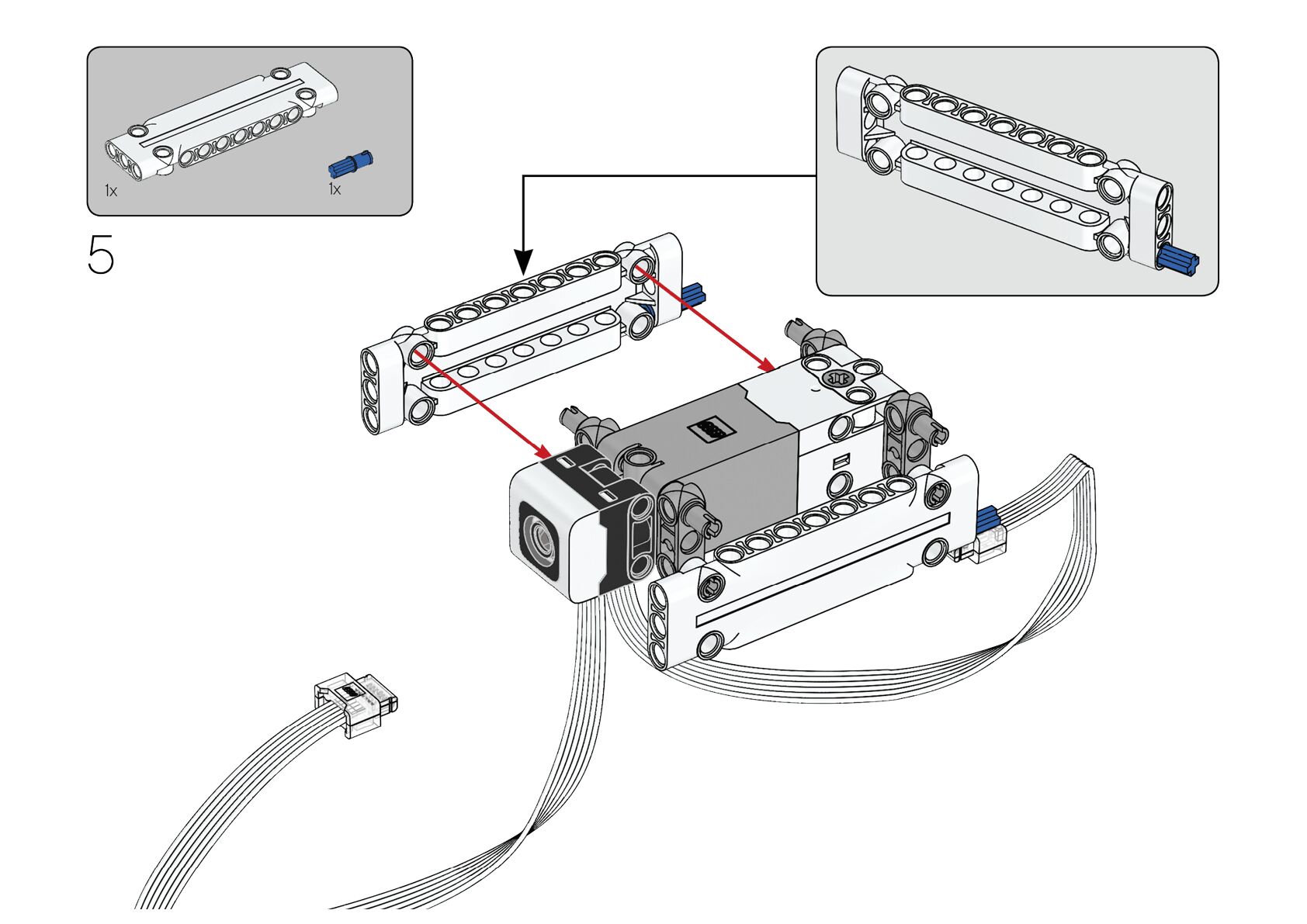 1x

1x

5